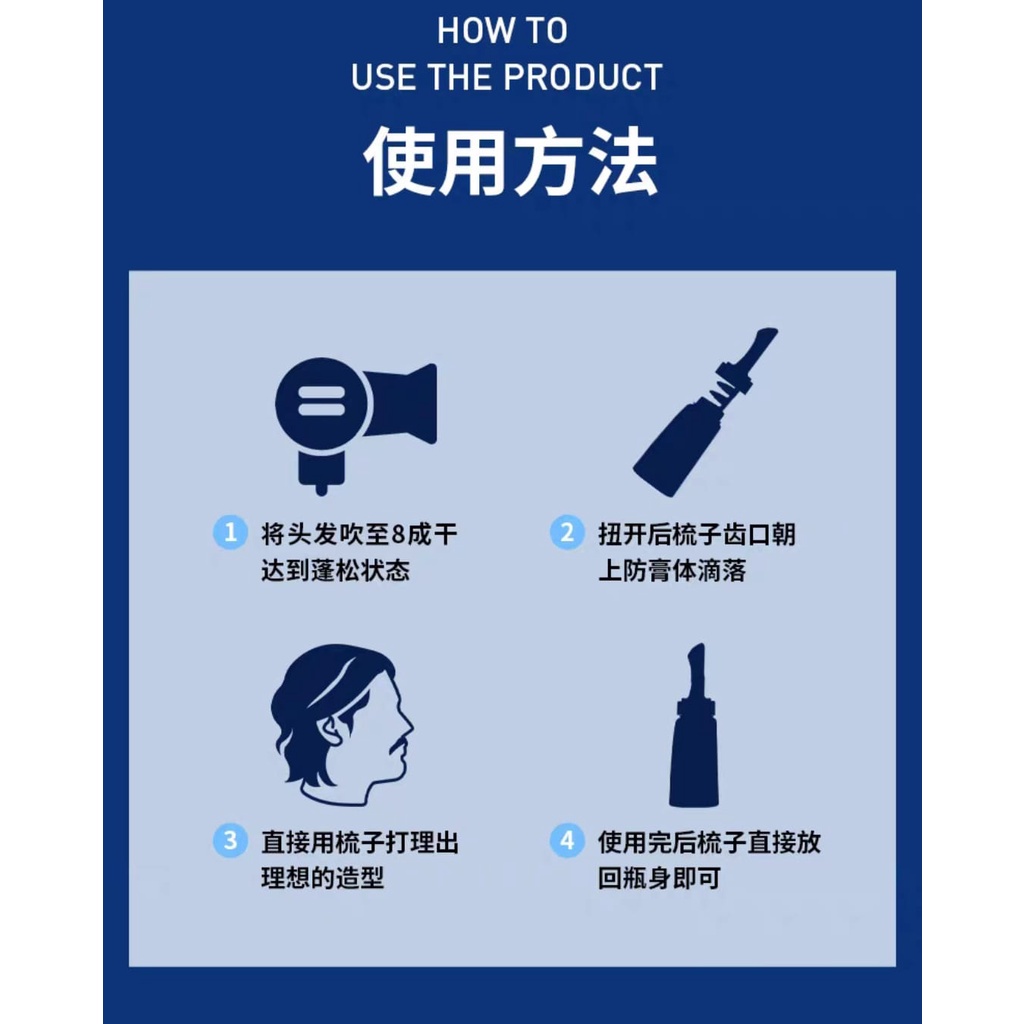 HOW TO
USE THE PRODUCT

使用方法

1 将头发吹至8成干达到蓬松状态

2 扭开后梳子齿口朝上防膏体滴落

3 直接用梳子打理出理想的造型

4 使用完后梳子直接放回瓶身即可