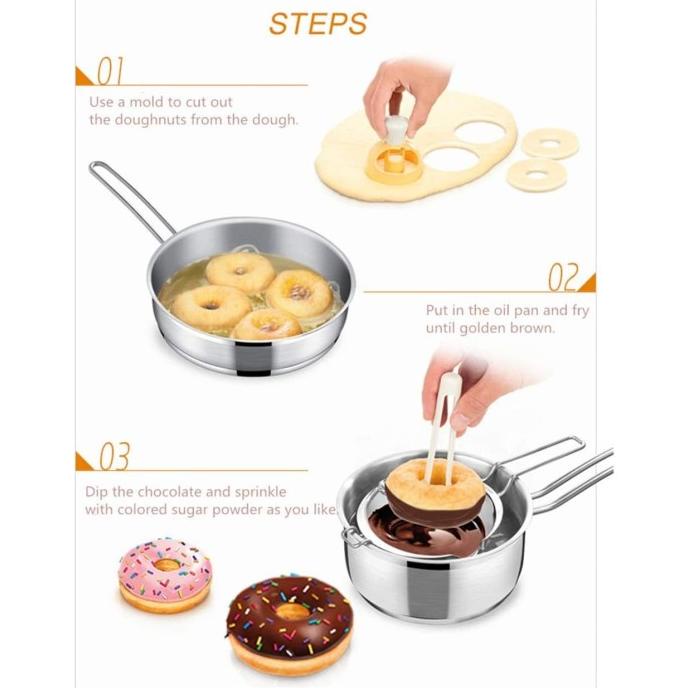 STEPS

01

Use a mold to cut out the doughnuts from the dough.

02

Put in the oil pan and fry until golden brown.

03

Dip the chocolate and sprinkle with colored sugar powder as you like.