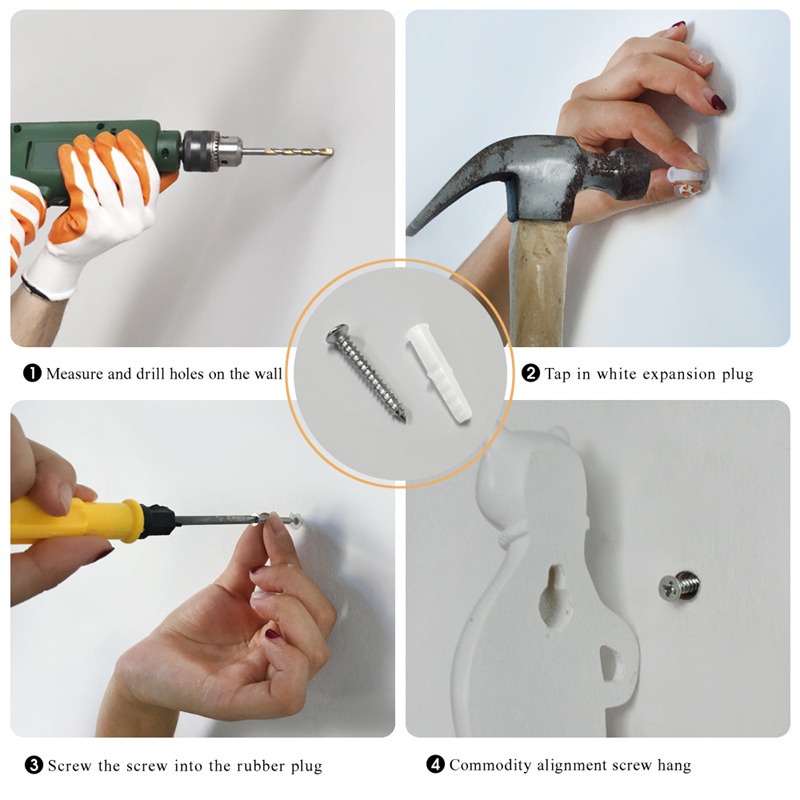 ❶ Measure and drill holes on the wall

❷ Tap in white expansion plug

❸ Screw the screw into the rubber plug

❹ Commodity alignment screw hang