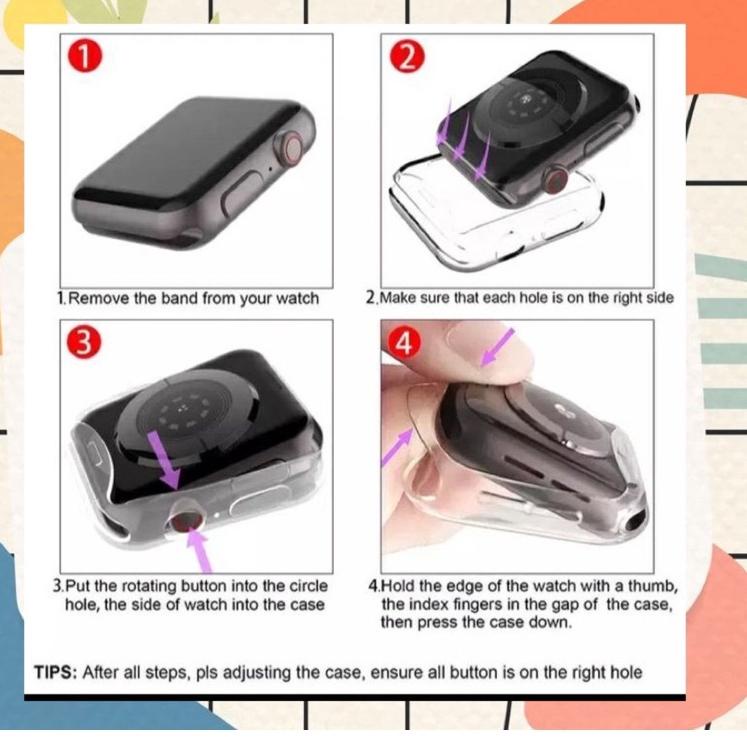 1

1.Remove the band from your watch

2

2.Make sure that each hole is on the right side

3

3.Put the rotating button into the circle hole, the side of watch into the case

4

4.Hold the edge of the watch with a thumb, the index fingers in the gap of the case, then press the case down.

TIPS: After all steps, pls adjusting the case, ensure all button is on the right hole