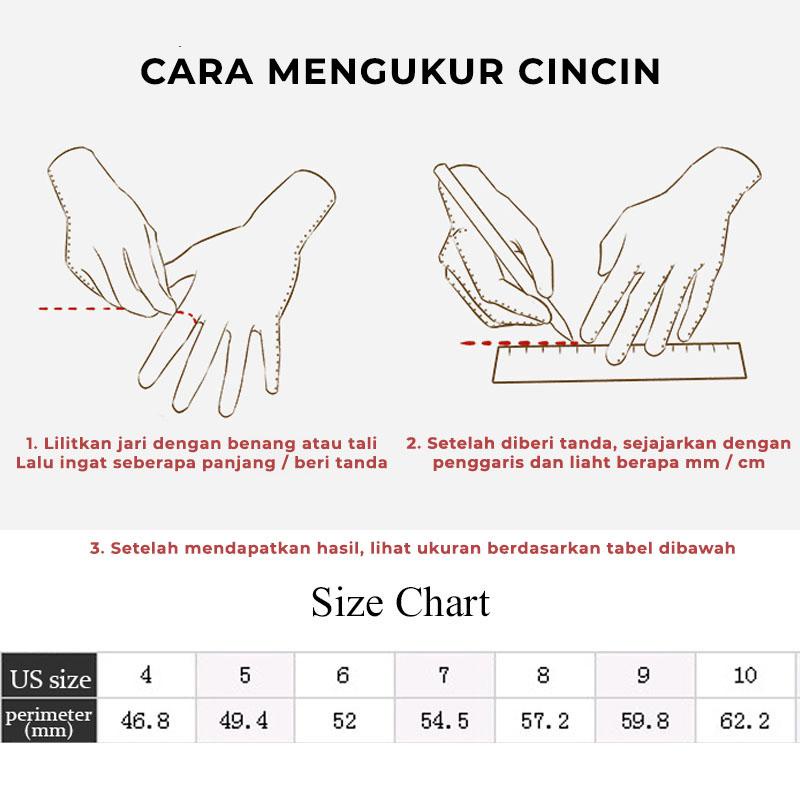 CARA MENGUKUR CINCIN

1. Lilitkan jari dengan benang atau tali Lalu ingat seberapa panjang / beri tanda

2. Setelah diberi tanda, sejajarkan dengan penggaris dan liaht berapa mm / cm

3. Setelah mendapatkan hasil, lihat ukuran berdasarkan tabel dibawah

Size Chart

| US size | 4 | 5 | 6 | 7 | 8 | 9 | 10 |
|---|---|---|---|---|---|---|---|
| perimeter (mm) | 46.8 | 49.4 | 52 | 54.5 | 57.2 | 59.8 | 62.2 |