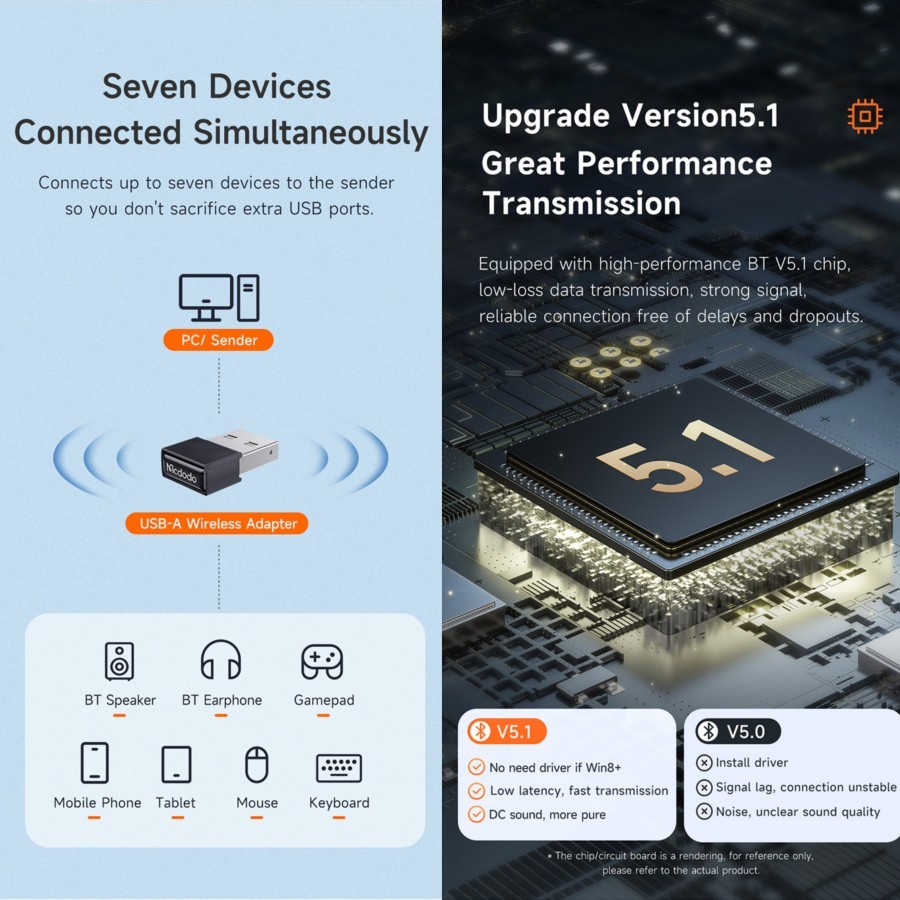 Seven Devices Connected Simultaneously

Connects up to seven devices to the sender so you don't sacrifice extra USB ports.

PC/ Sender

Mcdodo

USB-A Wireless Adapter

BT Speaker
BT Earphone
Gamepad
Mobile Phone
Tablet
Mouse
Keyboard

Upgrade Version5.1
Great Performance Transmission

Equipped with high-performance BT V5.1 chip, low-loss data transmission, strong signal, reliable connection free of delays and dropouts.

5.1

V5.1
No need driver if Win8+
Low latency, fast transmission
DC sound, more pure

V5.0
Install driver
Signal lag, connection unstable
Noise, unclear sound quality

* The chip/circuit board is a rendering, for reference only, please refer to the actual product.