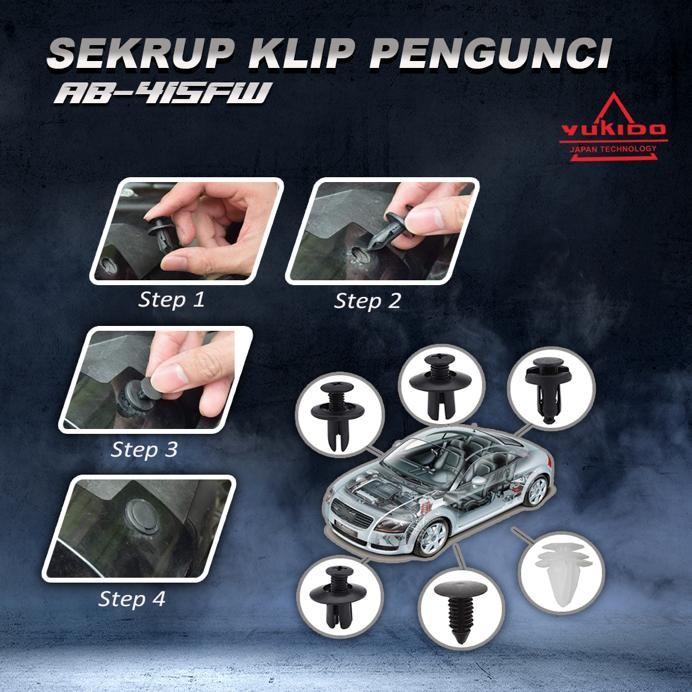 SEKRUP KLIP PENGUNCI
AB-415FW

YUKIDO
JAPAN TECHNOLOGY

Step 1

Step 2

Step 3

Step 4