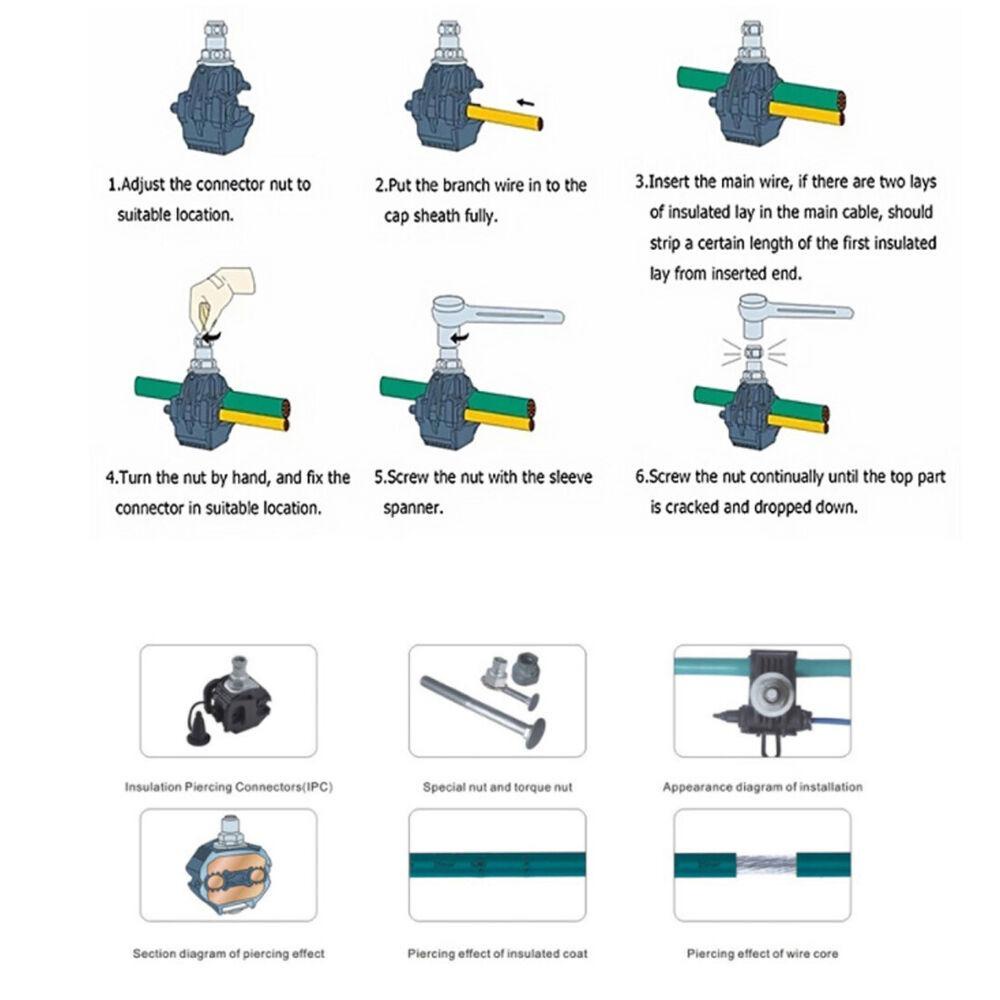 1.Adjust the connector nut to suitable location.

2.Put the branch wire in to the cap sheath fully.

3.Insert the main wire, if there are two lays of insulated lay in the main cable, should strip a certain length of the first insulated lay from inserted end.

4.Turn the nut by hand, and fix the connector in suitable location.

5.Screw the nut with the sleeve spanner.

6.Screw the nut continually until the top part is cracked and dropped down.

Insulation Piercing Connectors(IPC)

Special nut and torque nut

Appearance diagram of installation

Section diagram of piercing effect

Piercing effect of insulated coat

Piercing effect of wire core