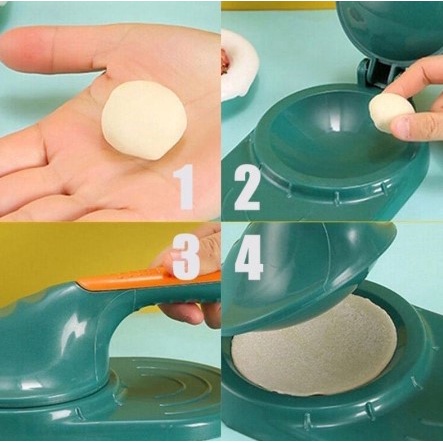 1
2
3
4