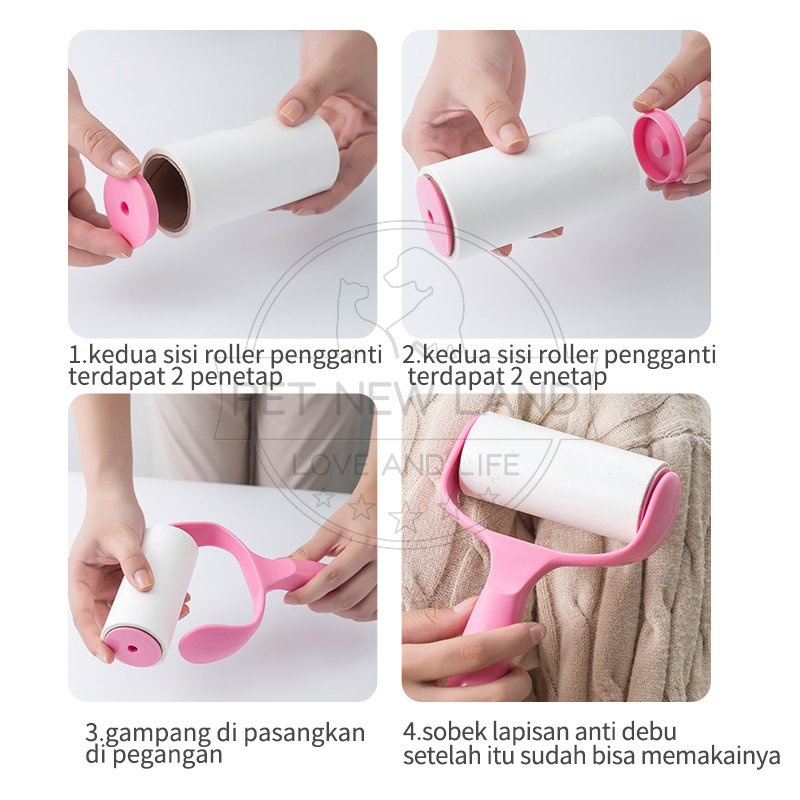 1.kedua sisi roller pengganti terdapat 2 penetap

2.kedua sisi roller pengganti terdapat 2 enetap

PET NEW LAND
LOVE AND LIFE

3.gampang di pasangkan di pegangan

4.sobek lapisan anti debu setelah itu sudah bisa memakainya