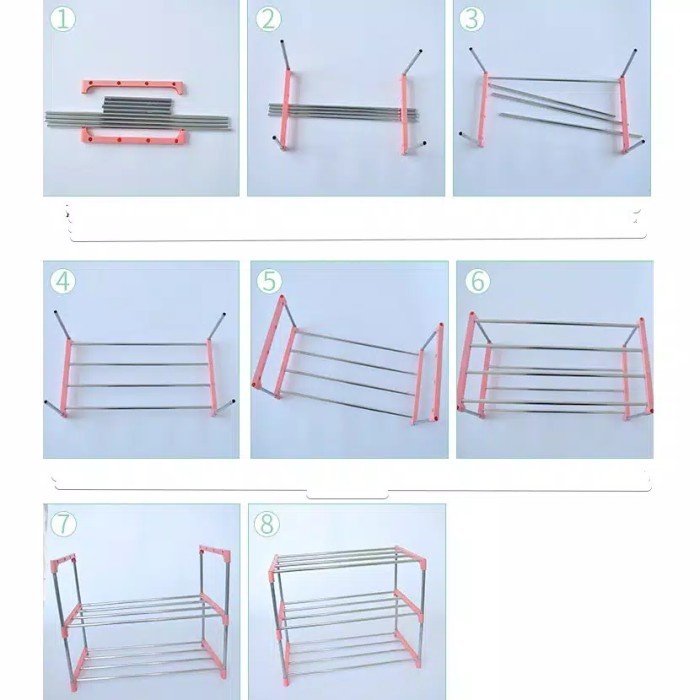 ①
②
③
④
⑤
⑥
⑦
⑧