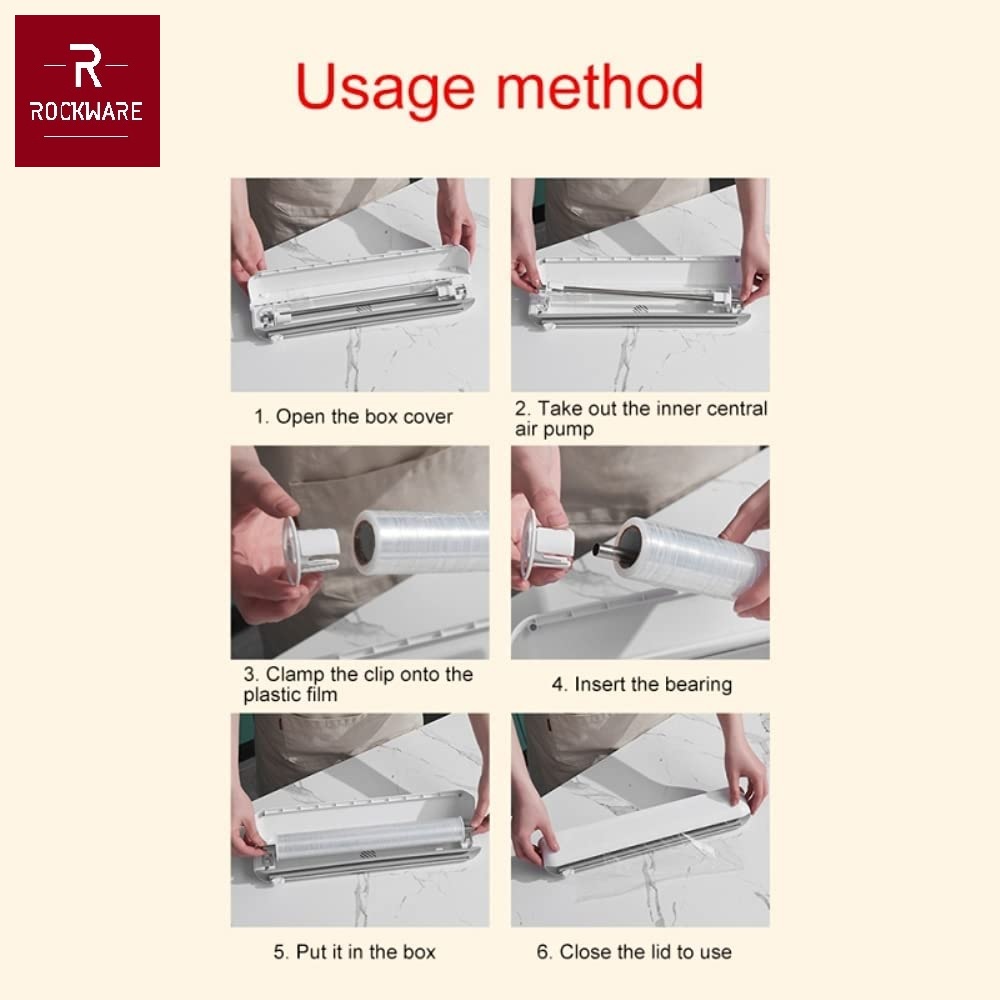 R
ROCKWARE

Usage method

1. Open the box cover

2. Take out the inner central air pump

3. Clamp the clip onto the plastic film

4. Insert the bearing

5. Put it in the box

6. Close the lid to use