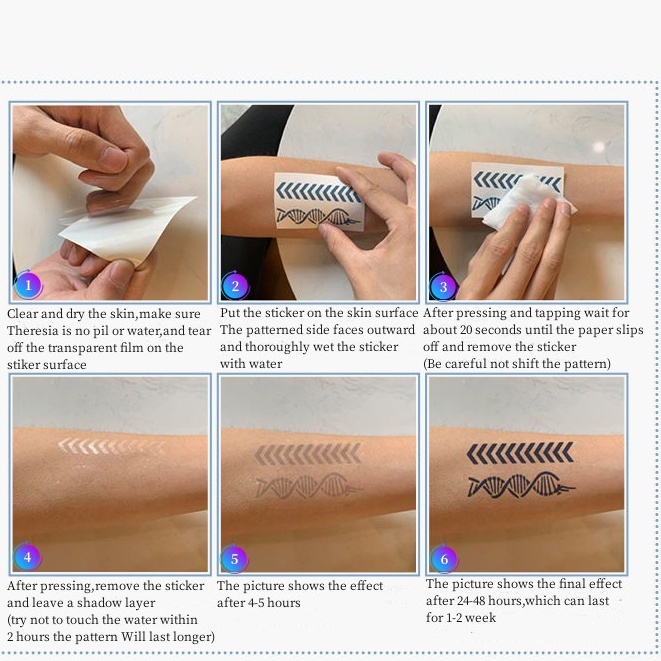 1

Clear and dry the skin,make sure Theresia is no pil or water,and tear off the transparent film on the stiker surface

2

Put the sticker on the skin surface The patterned side faces outward and thoroughly wet the sticker with water

3

After pressing and tapping wait for about 20 seconds until the paper slips off and remove the sticker (Be careful not shift the pattern)

4

After pressing,remove the sticker and leave a shadow layer (try not to touch the water within 2 hours the pattern Will last longer)

5

The picture shows the effect after 4-5 hours

6

The picture shows the final effect after 24-48 hours,which can last for 1-2 week