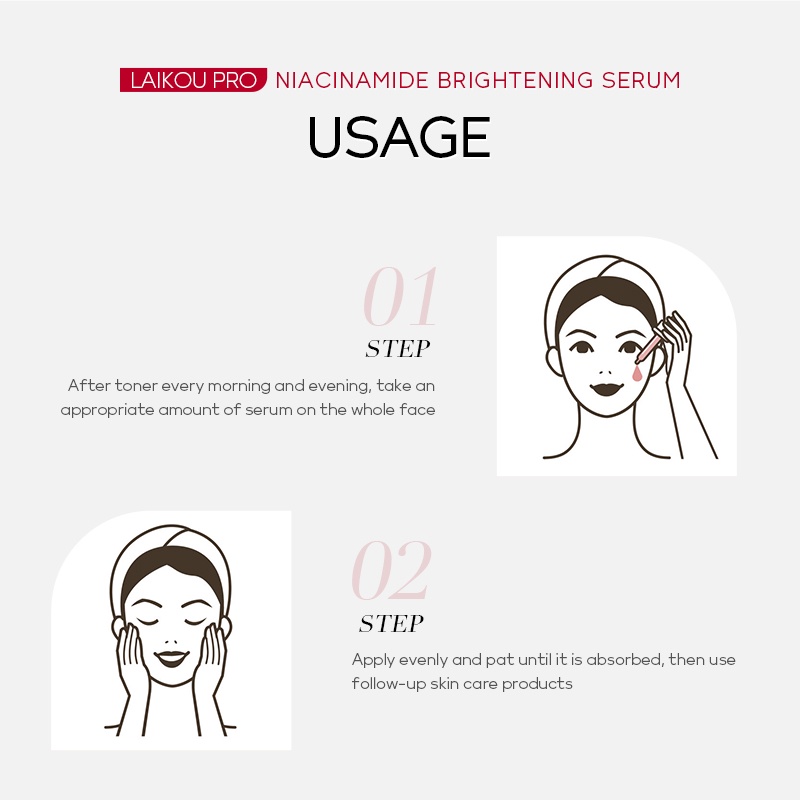 LAIKOU PRO NIACINAMIDE BRIGHTENING SERUM

USAGE

01
STEP

After toner every morning and evening, take an appropriate amount of serum on the whole face

02
STEP

Apply evenly and pat until it is absorbed, then use follow-up skin care products