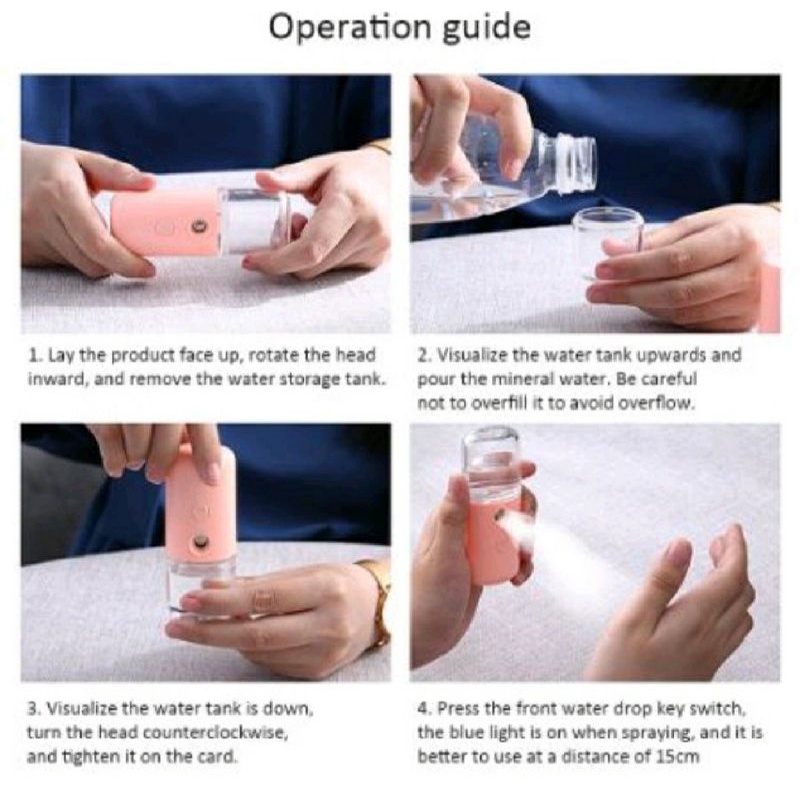 Operation guide

1. Lay the product face up, rotate the head inward, and remove the water storage tank.

2. Visualize the water tank upwards and pour the mineral water. Be careful not to overfill it to avoid overflow.

3. Visualize the water tank is down, turn the head counterclockwise, and tighten it on the card.

4. Press the front water drop key switch, the blue light is on when spraying, and it is better to use at a distance of 15cm