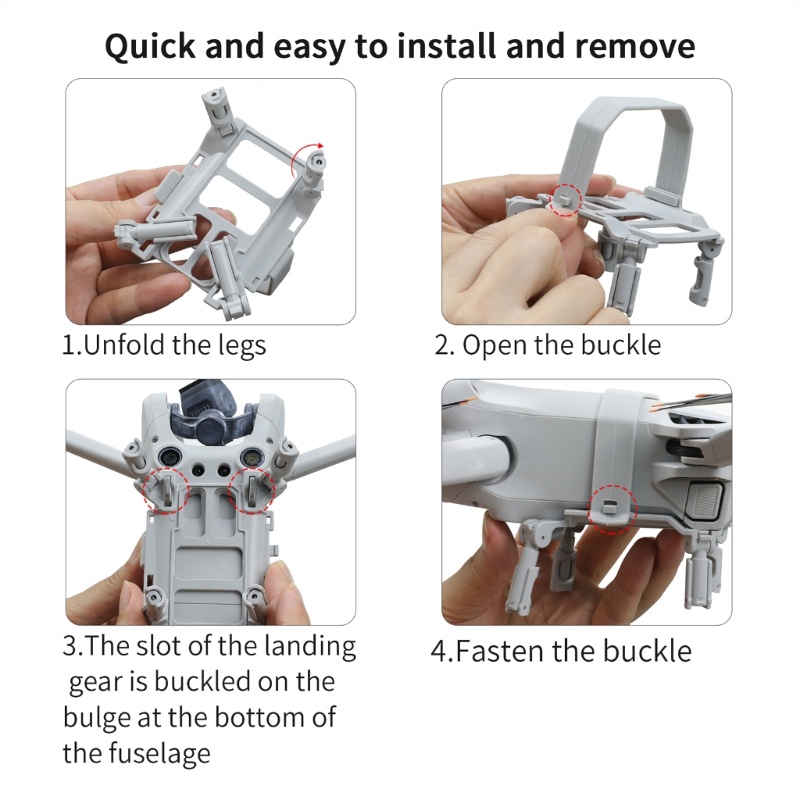 Quick and easy to install and remove

1.Unfold the legs

2. Open the buckle

3.The slot of the landing gear is buckled on the bulge at the bottom of the fuselage

4.Fasten the buckle