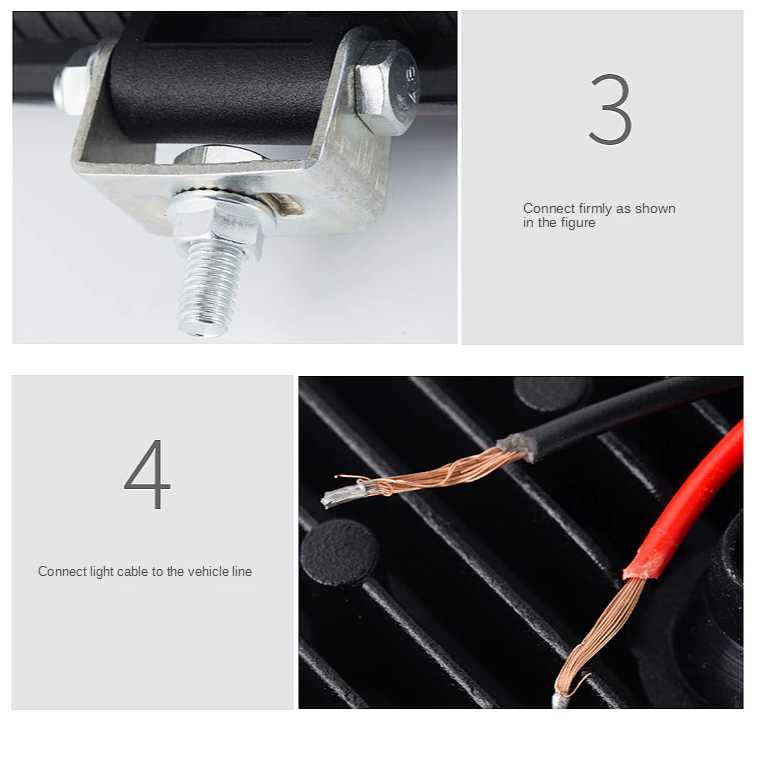 3

Connect firmly as shown in the figure

4

Connect light cable to the vehicle line