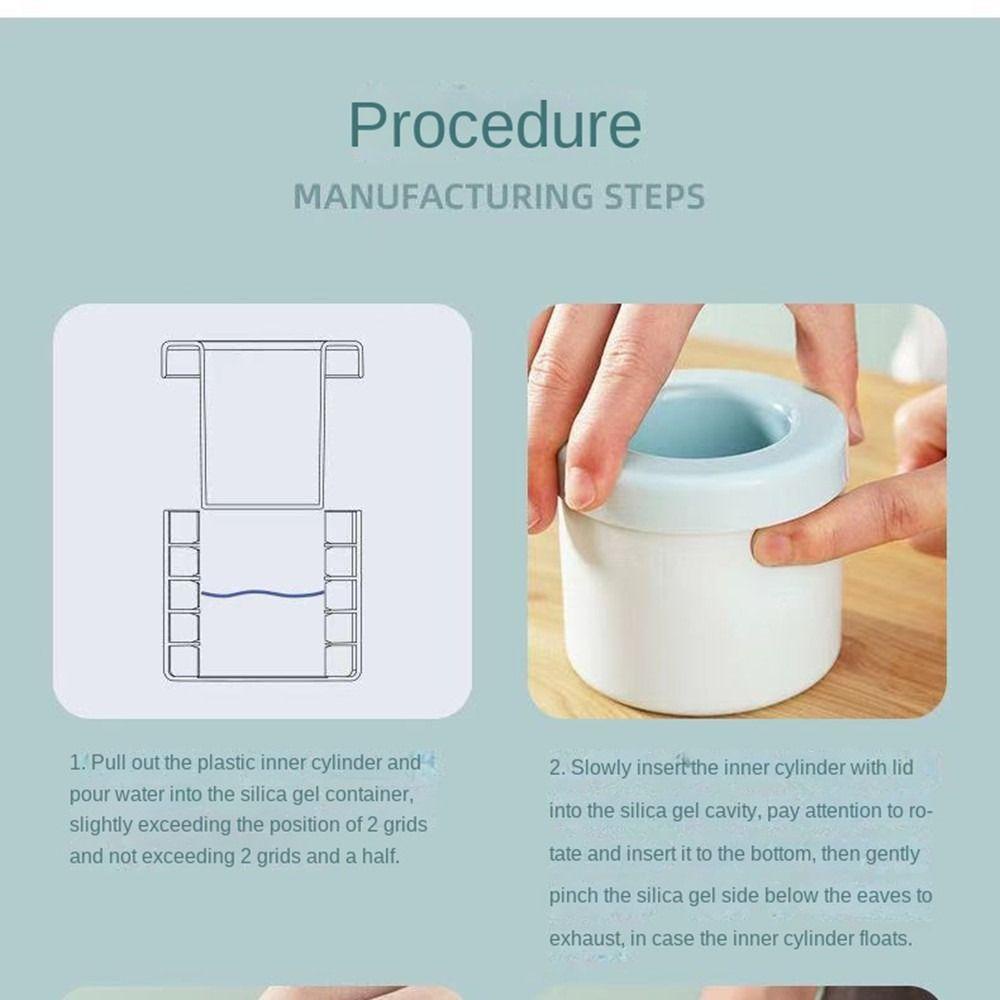 Procedure

MANUFACTURING STEPS

1. Pull out the plastic inner cylinder and pour water into the silica gel container, slightly exceeding the position of 2 grids and not exceeding 2 grids and a half.

2. Slowly insert the inner cylinder with lid into the silica gel cavity, pay attention to rotate and insert it to the bottom, then gently pinch the silica gel side below the eaves to exhaust, in case the inner cylinder floats.