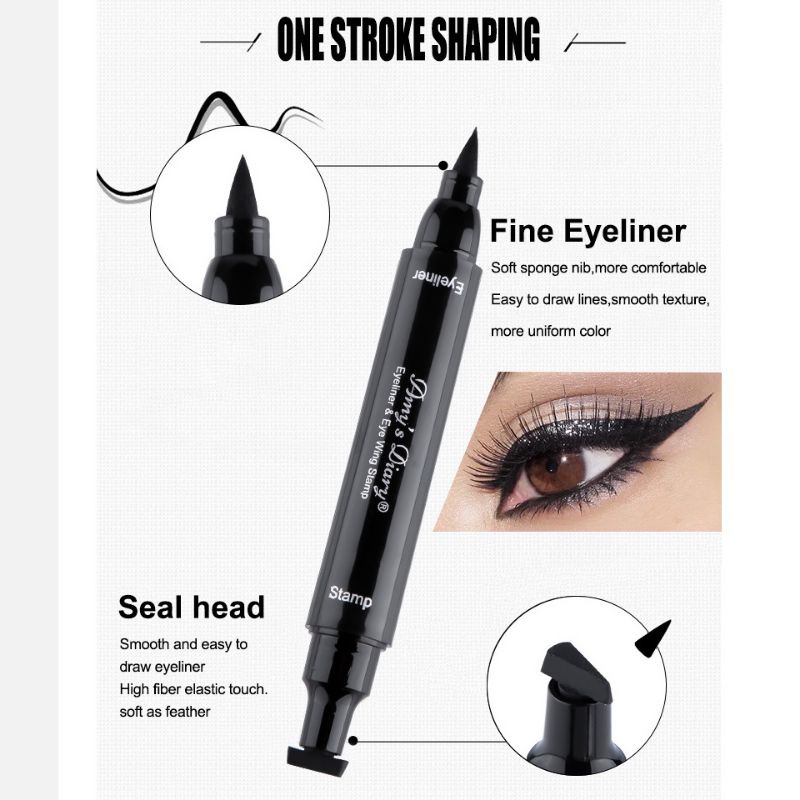 ONE STROKE SHAPING

Fine Eyeliner

Soft sponge nib,more comfortable

Easy to draw lines,smooth texture,

more uniform color

Eyeliner

Amy's Diary®

Eyeliner & Eye Wing Stamp

Stamp

Seal head

Smooth and easy to draw eyeliner

High fiber elastic touch. soft as feather