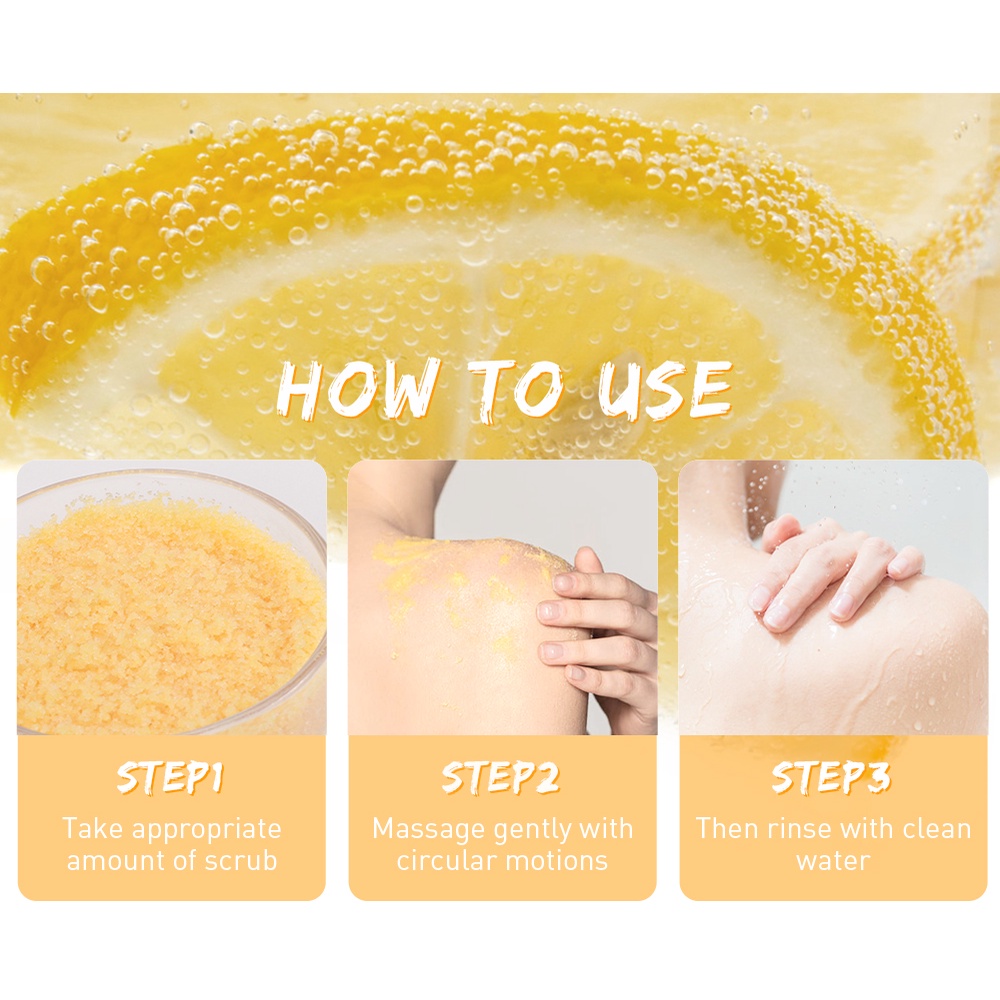 HOW TO USE

STEP1
Take appropriate amount of scrub

STEP2
Massage gently with circular motions

STEP3
Then rinse with clean water