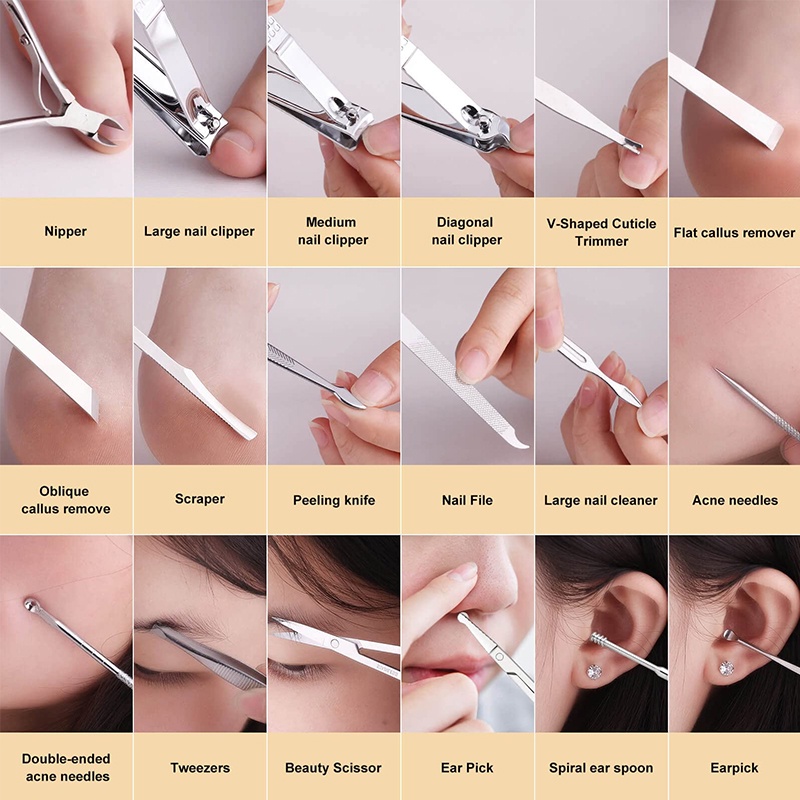 Nipper

Large nail clipper

Medium nail clipper

Diagonal nail clipper

V-Shaped Cuticle Trimmer

Flat callus remover

Oblique callus remove

Scraper

Peeling knife

Nail File

Large nail cleaner

Acne needles

Double-ended acne needles

Tweezers

Beauty Scissor

Ear Pick

Spiral ear spoon

Earpick