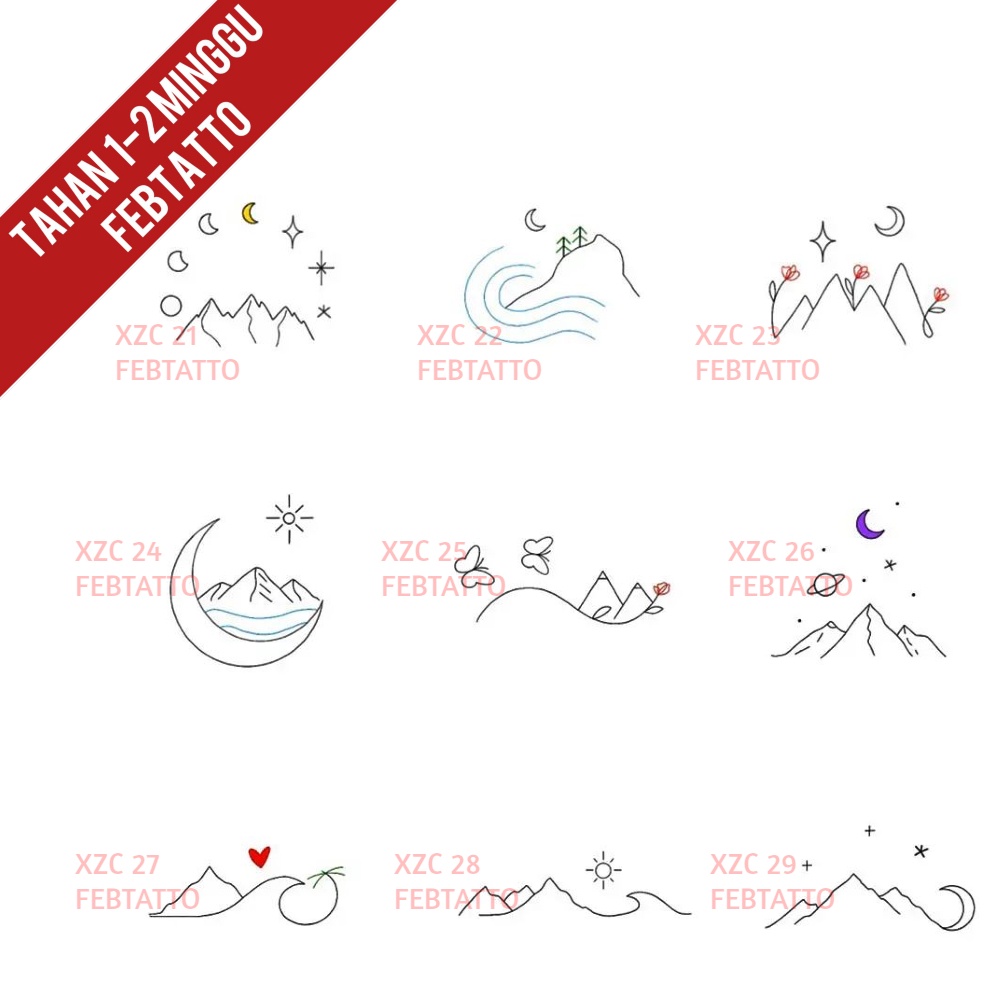 TAHAN 1-2MINGGU
FEBTATTO

XZC 21
FEBTATTO

XZC 22
FEBTATTO

XZC 23
FEBTATTO

XZC 24
FEBTATTO

XZC 25
FEBTATTO

XZC 26
FEBTATTO

XZC 27
FEBTATTO

XZC 28
FEBTATTO

XZC 29
FEBTATTO