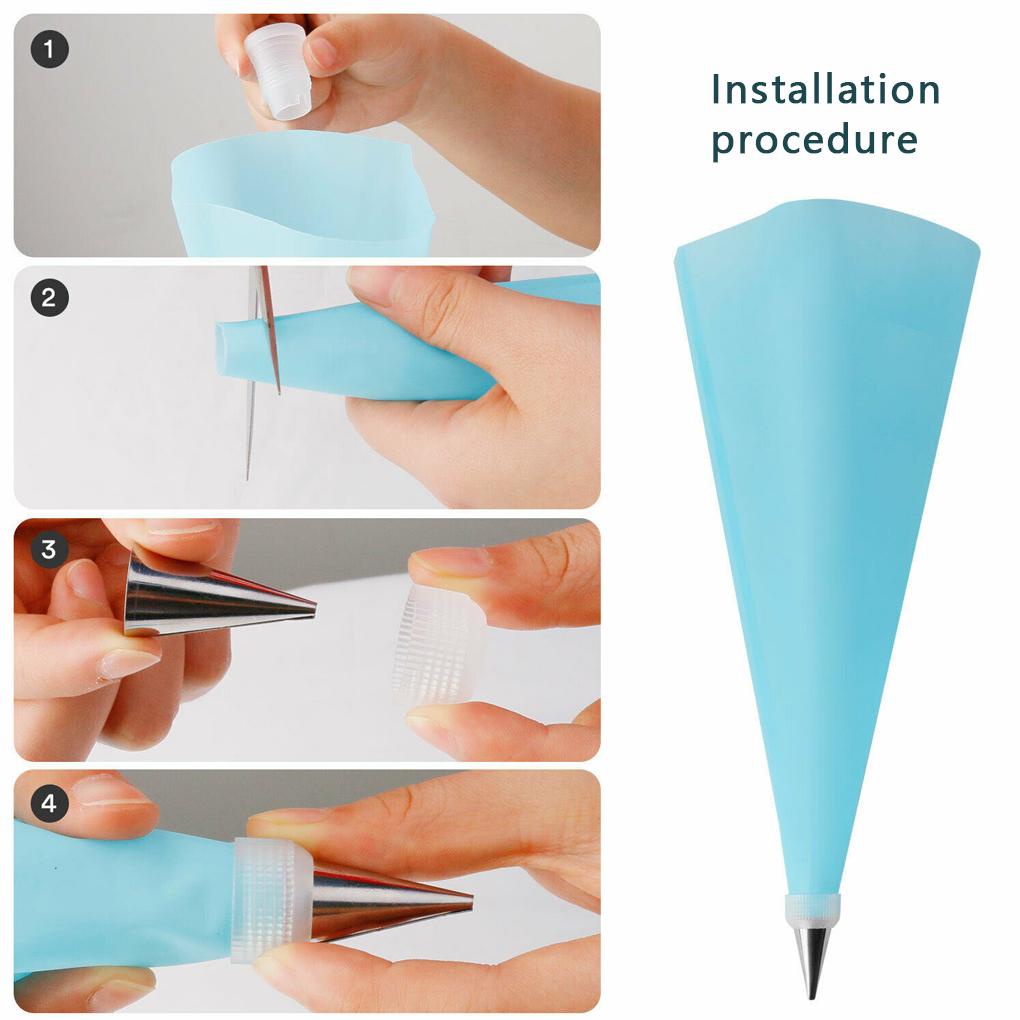 1

2

3

4

Installation procedure