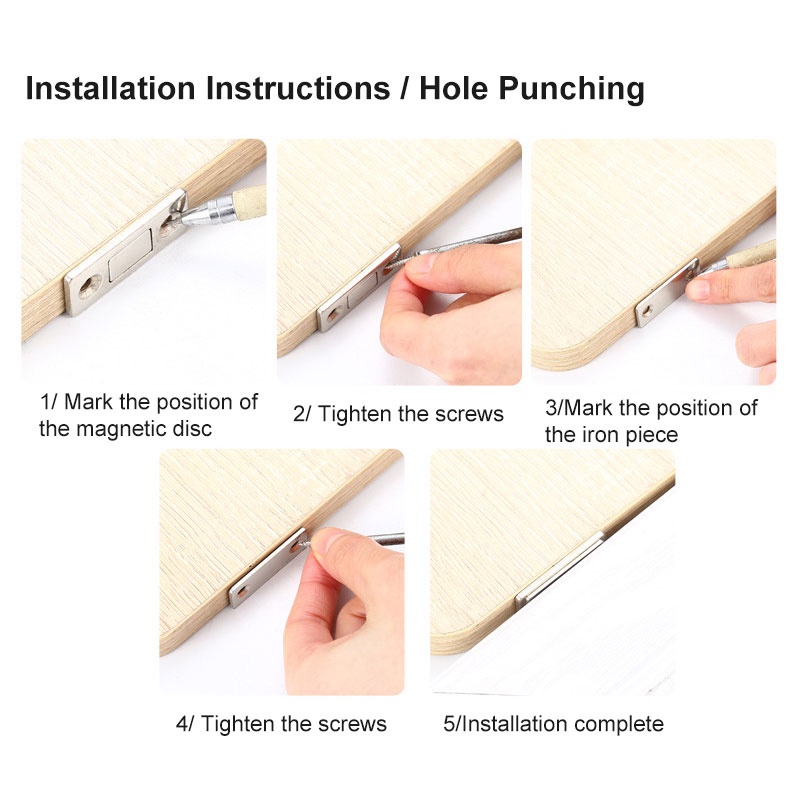 Installation Instructions / Hole Punching

1/ Mark the position of the magnetic disc

2/ Tighten the screws

3/Mark the position of the iron piece

4/ Tighten the screws

5/Installation complete