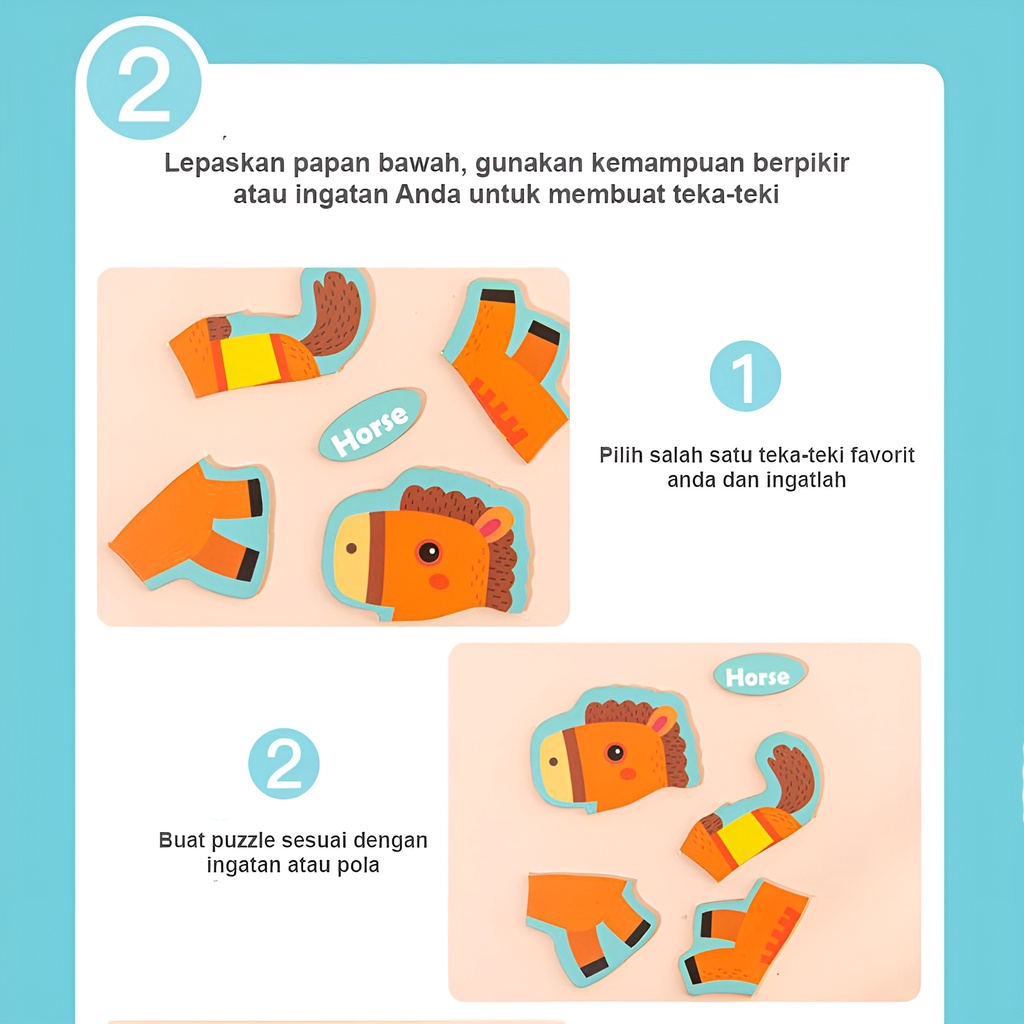 2

Lepaskan papan bawah, gunakan kemampuan berpikir atau ingatan Anda untuk membuat teka-teki

Horse

1

Pilih salah satu teka-teki favorit anda dan ingatlah

Horse

2

Buat puzzle sesuai dengan ingatan atau pola