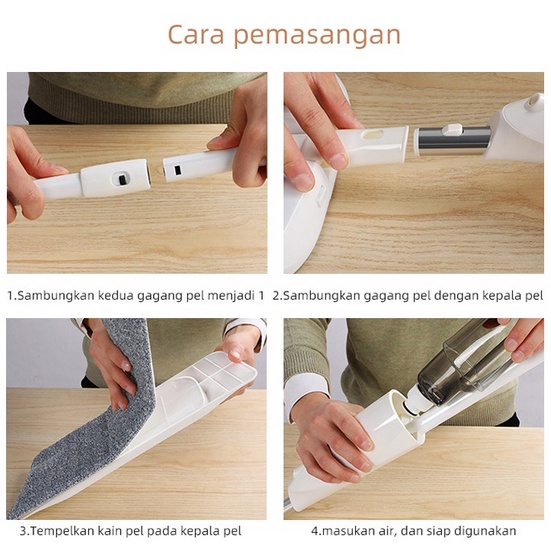 Cara pemasangan

1.Sambungkan kedua gagang pel menjadi 1

2.Sambungkan gagang pel dengan kepala pel

3.Tempelkan kain pel pada kepala pel

4.masukan air, dan siap digunakan