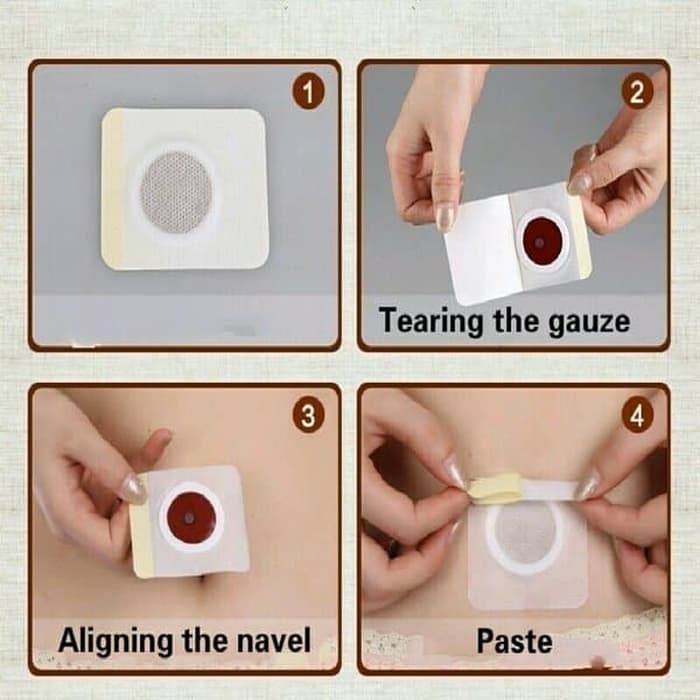 1

2

Tearing the gauze

3

Aligning the navel

4

Paste