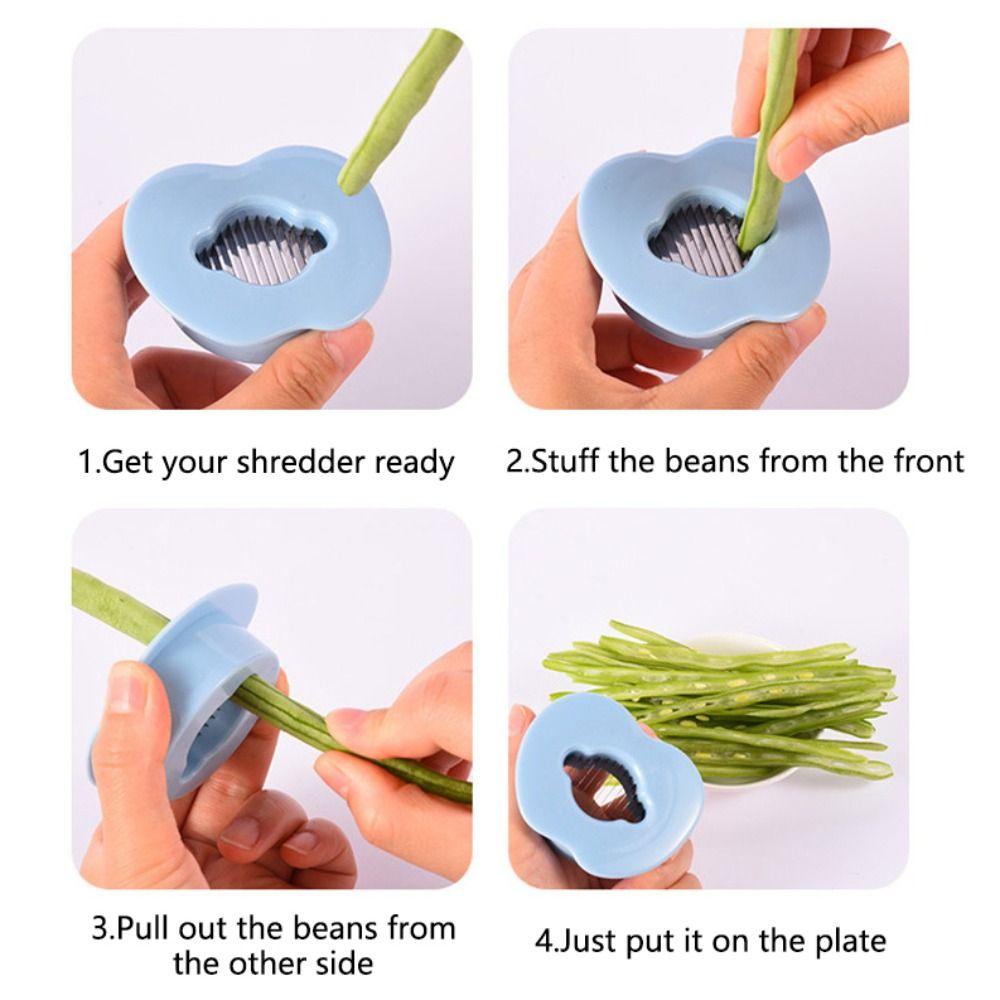 1.Get your shredder ready

2.Stuff the beans from the front

3.Pull out the beans from the other side

4.Just put it on the plate