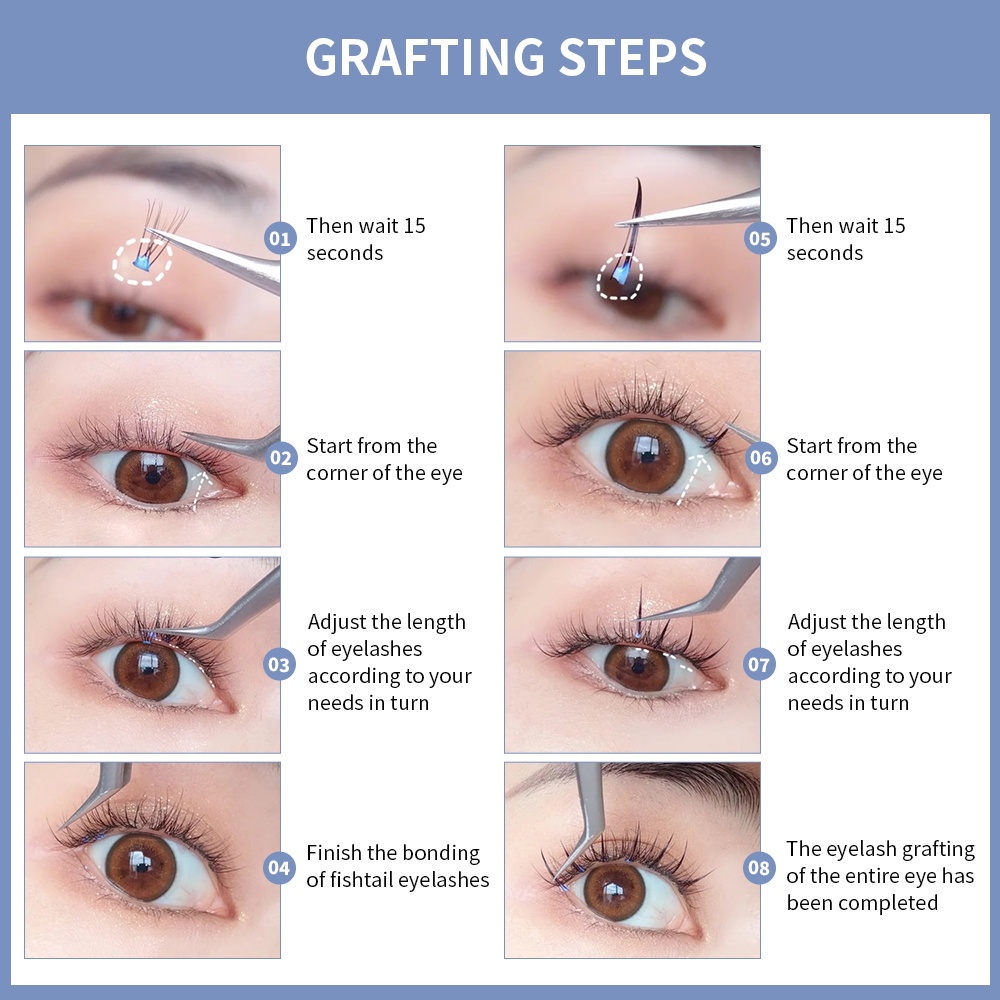 GRAFTING STEPS

01 Then wait 15 seconds

02 Start from the corner of the eye

03 Adjust the length of eyelashes according to your needs in turn

04 Finish the bonding of fishtail eyelashes

05 Then wait 15 seconds

06 Start from the corner of the eye

07 Adjust the length of eyelashes according to your needs in turn

08 The eyelash grafting of the entire eye has been completed