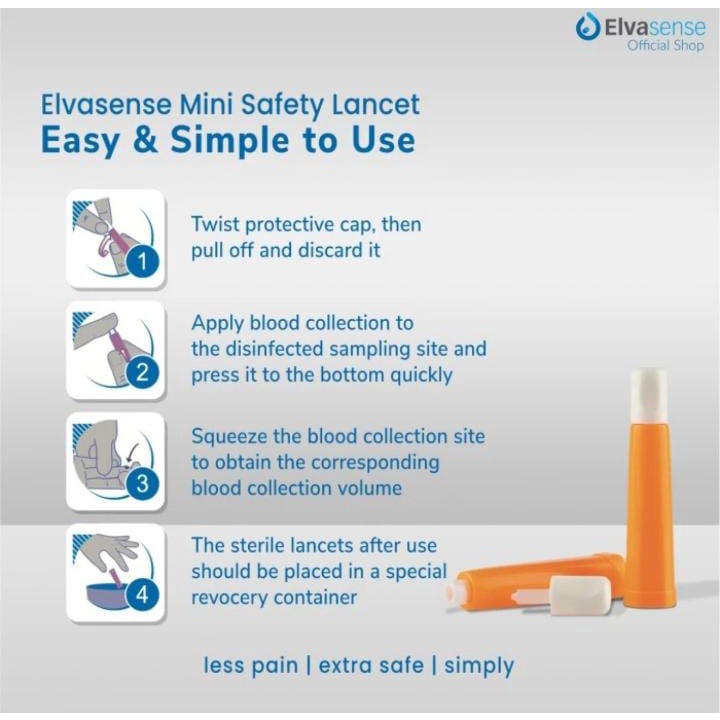 Elvasense
Official Shop

Elvasense Mini Safety Lancet
Easy & Simple to Use

1
Twist protective cap, then pull off and discard it

2
Apply blood collection to the disinfected sampling site and press it to the bottom quickly

3
Squeeze the blood collection site to obtain the corresponding blood collection volume

4
The sterile lancets after use should be placed in a special revocery container

less pain | extra safe | simply