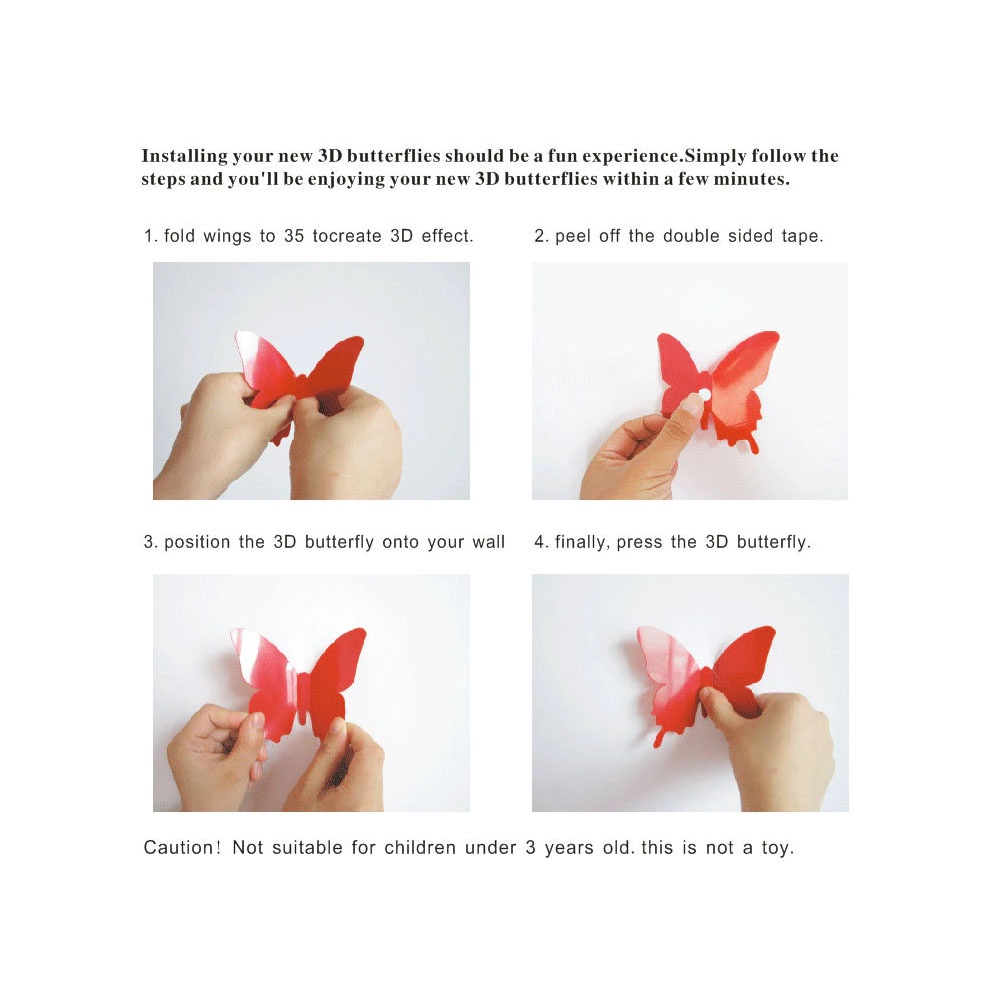 Installing your new 3D butterflies should be a fun experience.Simply follow the steps and you'll be enjoying your new 3D butterflies within a few minutes.

1. fold wings to 35 tocreate 3D effect.

2. peel off the double sided tape.

3. position the 3D butterfly onto your wall

4. finally, press the 3D butterfly.

Caution! Not suitable for children under 3 years old. this is not a toy.