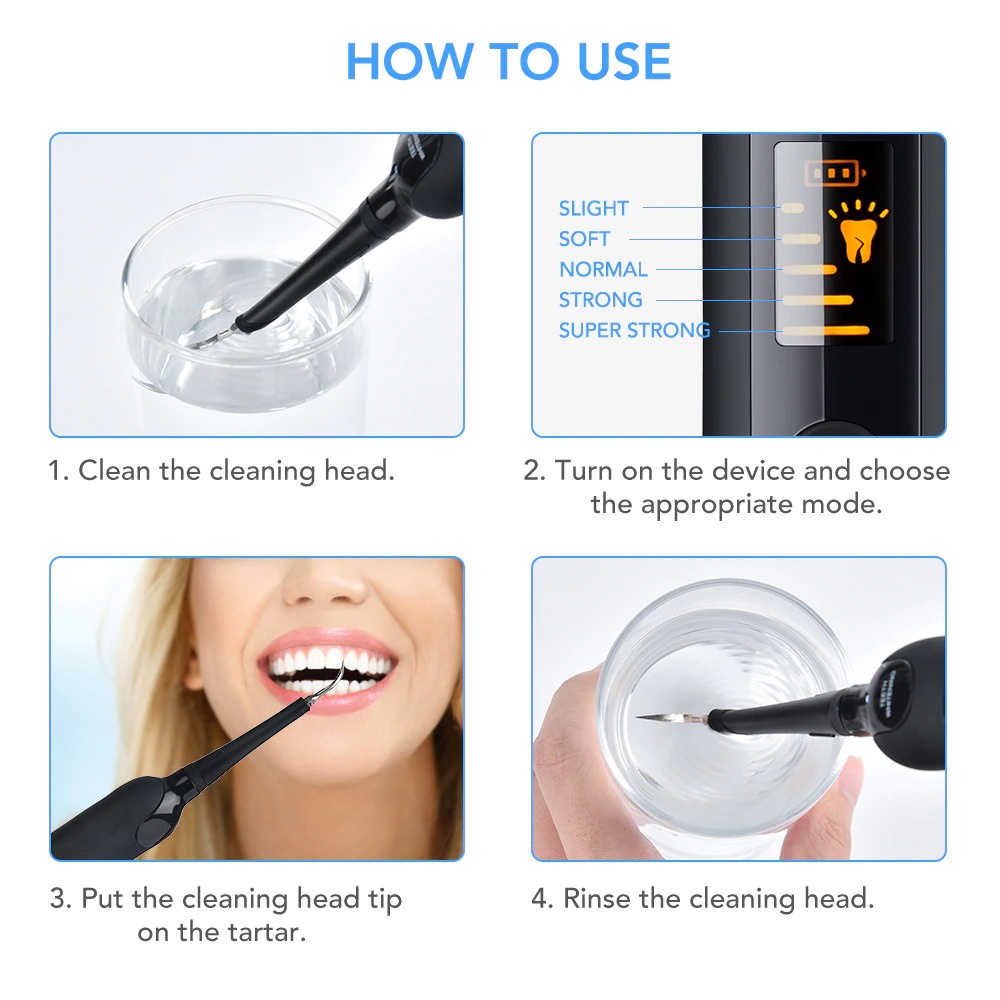 HOW TO USE

1. Clean the cleaning head.

SLIGHT
SOFT
NORMAL
STRONG
SUPER STRONG

2. Turn on the device and choose the appropriate mode.

3. Put the cleaning head tip on the tartar.

4. Rinse the cleaning head.