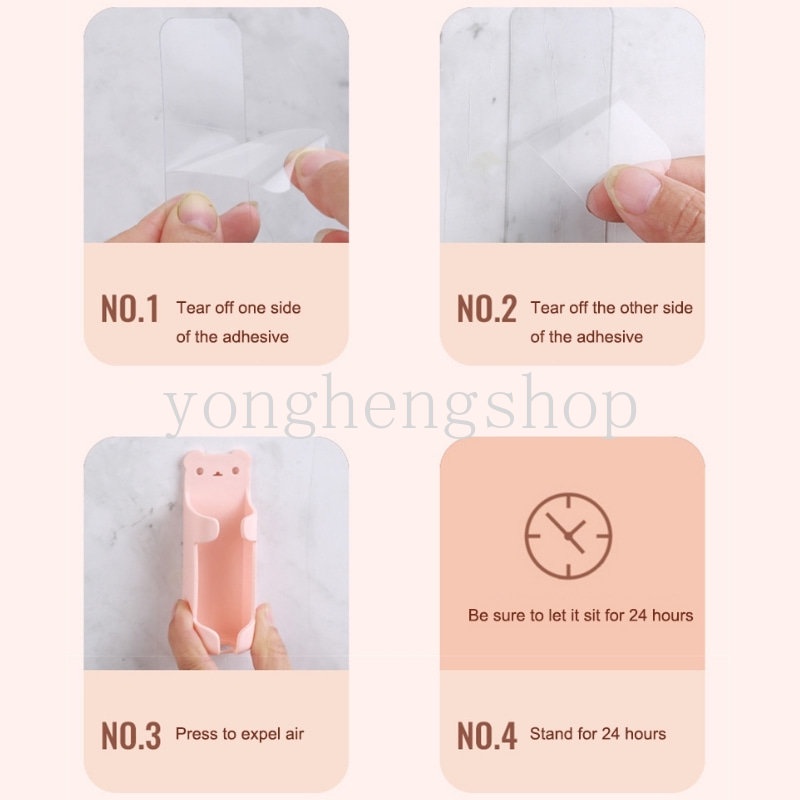 NO.1 Tear off one side of the adhesive

NO.2 Tear off the other side of the adhesive

yonghengshop

Be sure to let it sit for 24 hours

NO.3 Press to expel air

NO.4 Stand for 24 hours