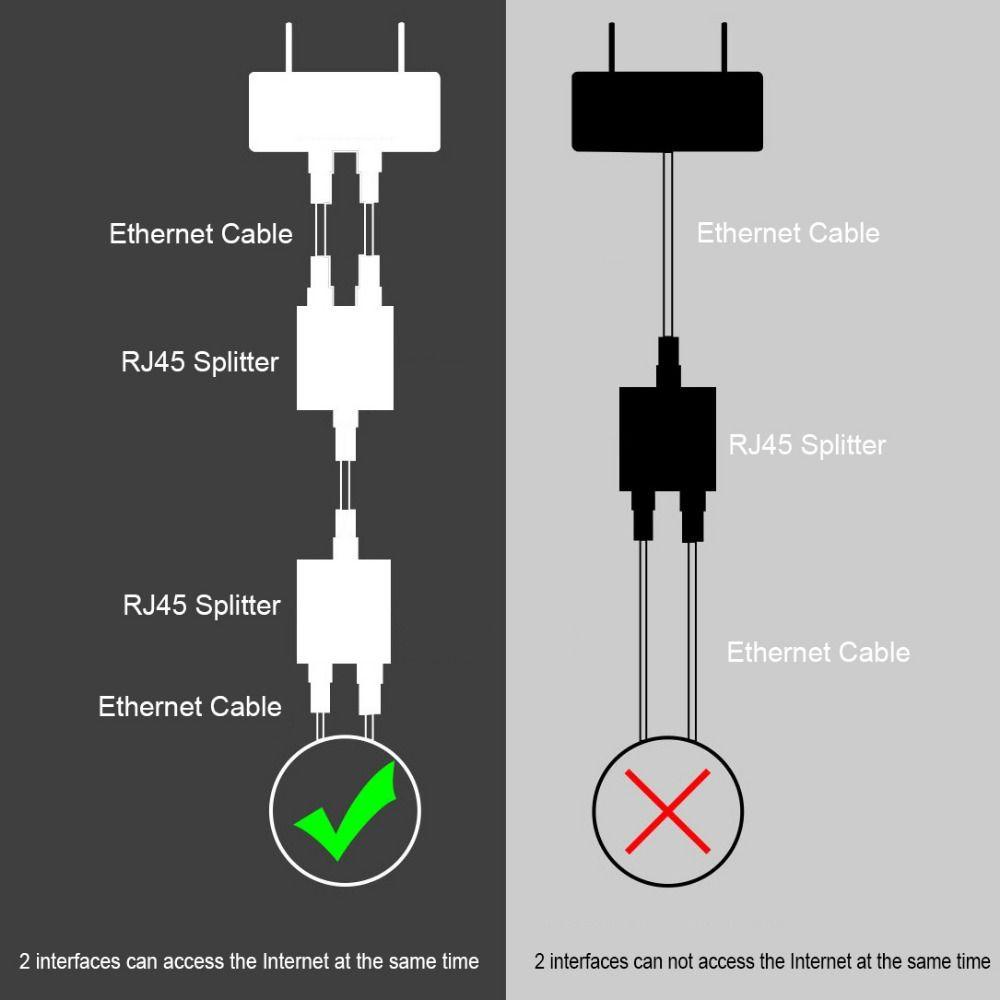 Ethernet Cable

RJ45 Splitter

RJ45 Splitter

Ethernet Cable

2 interfaces can access the Internet at the same time

Ethernet Cable

RJ45 Splitter

Ethernet Cable

2 interfaces can not access the Internet at the same time