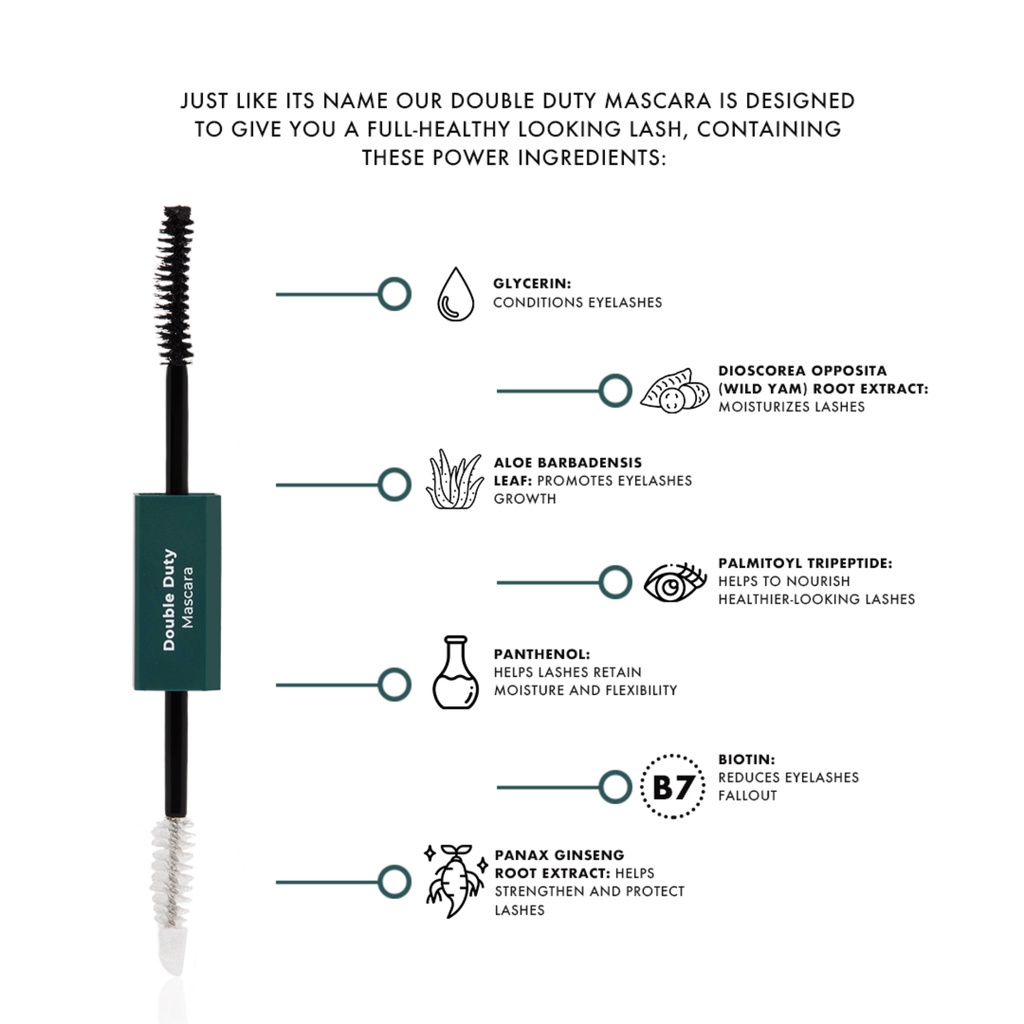 JUST LIKE ITS NAME OUR DOUBLE DUTY MASCARA IS DESIGNED TO GIVE YOU A FULL-HEALTHY LOOKING LASH, CONTAINING THESE POWER INGREDIENTS:

Double Duty
Mascara

GLYCERIN:
CONDITIONS EYELASHES

DIOSCOREA OPPOSITA (WILD YAM) ROOT EXTRACT:
MOISTURIZES LASHES

ALOE BARBADENSIS LEAF: PROMOTES EYELASHES GROWTH

PALMITOYL TRIPEPTIDE:
HELPS TO NOURISH HEALTHIER-LOOKING LASHES

PANTHENOL:
HELPS LASHES RETAIN MOISTURE AND FLEXIBILITY

B7

BIOTIN:
REDUCES EYELASHES FALLOUT

PANAX GINSENG ROOT EXTRACT: HELPS STRENGTHEN AND PROTECT LASHES