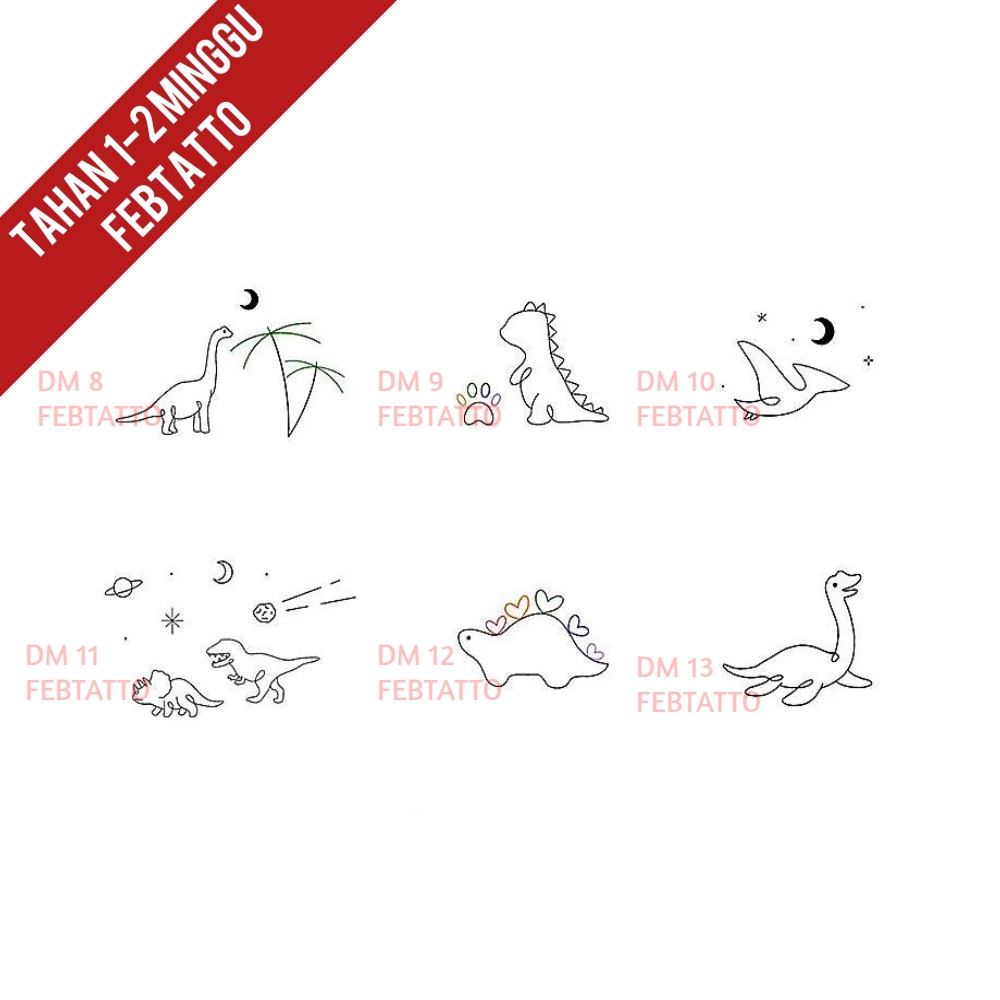 TAHAN 1-2MINGGU
FEBTATTO

DM 8
FEBTATTO

DM 9
FEBTATTO

DM 10
FEBTATTO

DM 11
FEBTATTO

DM 12
FEBTATTO

DM 13
FEBTATTO