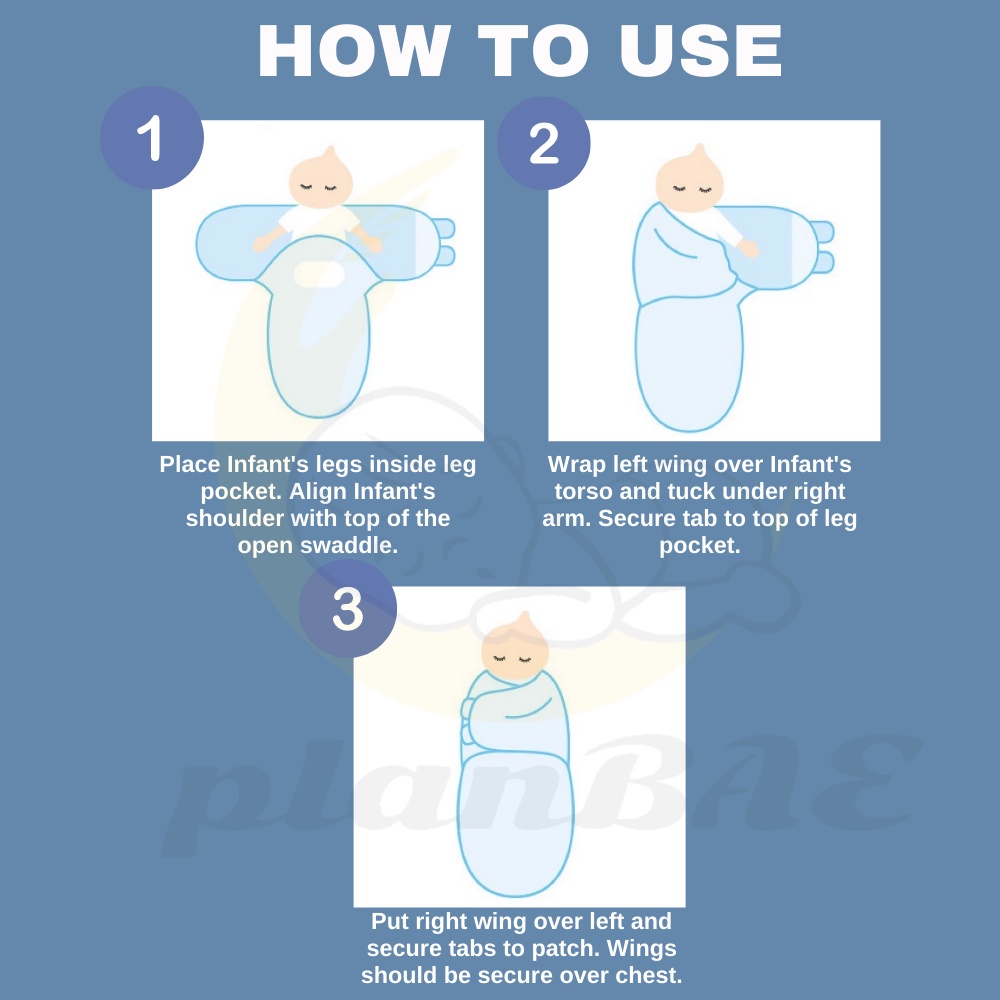 HOW TO USE

1

Place Infant's legs inside leg pocket. Align Infant's shoulder with top of the open swaddle.

2

Wrap left wing over Infant's torso and tuck under right arm. Secure tab to top of leg pocket.

3

Put right wing over left and secure tabs to patch. Wings should be secure over chest.

planBAE