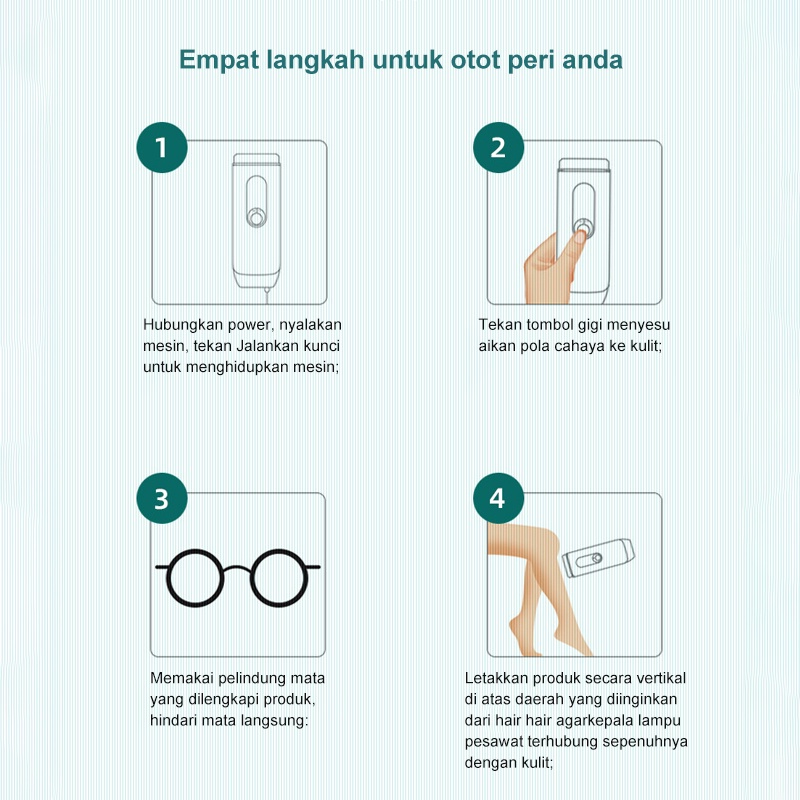 Empat langkah untuk otot peri anda

1

Hubungkan power, nyalakan mesin, tekan Jalankan kunci untuk menghidupkan mesin;

2

Tekan tombol gigi menyesu aikan pola cahaya ke kulit;

3

Memakai pelindung mata yang dilengkapi produk, hindari mata langsung:

4

Letakkan produk secara vertikal di atas daerah yang diinginkan dari hair hair agarkepala lampu pesawat terhubung sepenuhnya dengan kulit;