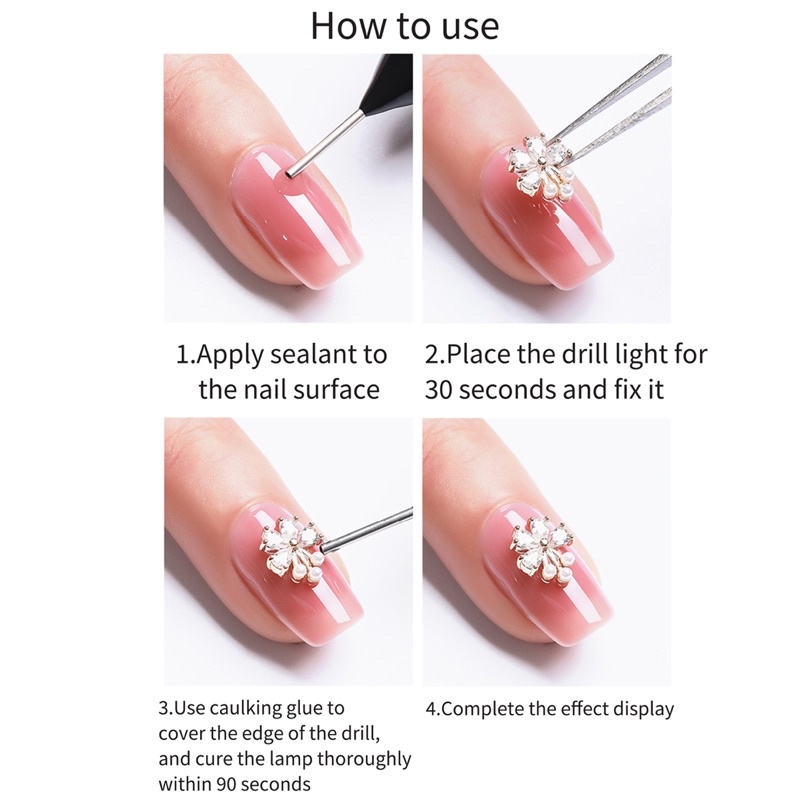 How to use

1.Apply sealant to the nail surface

2.Place the drill light for 30 seconds and fix it

3.Use caulking glue to cover the edge of the drill, and cure the lamp thoroughly within 90 seconds

4.Complete the effect display