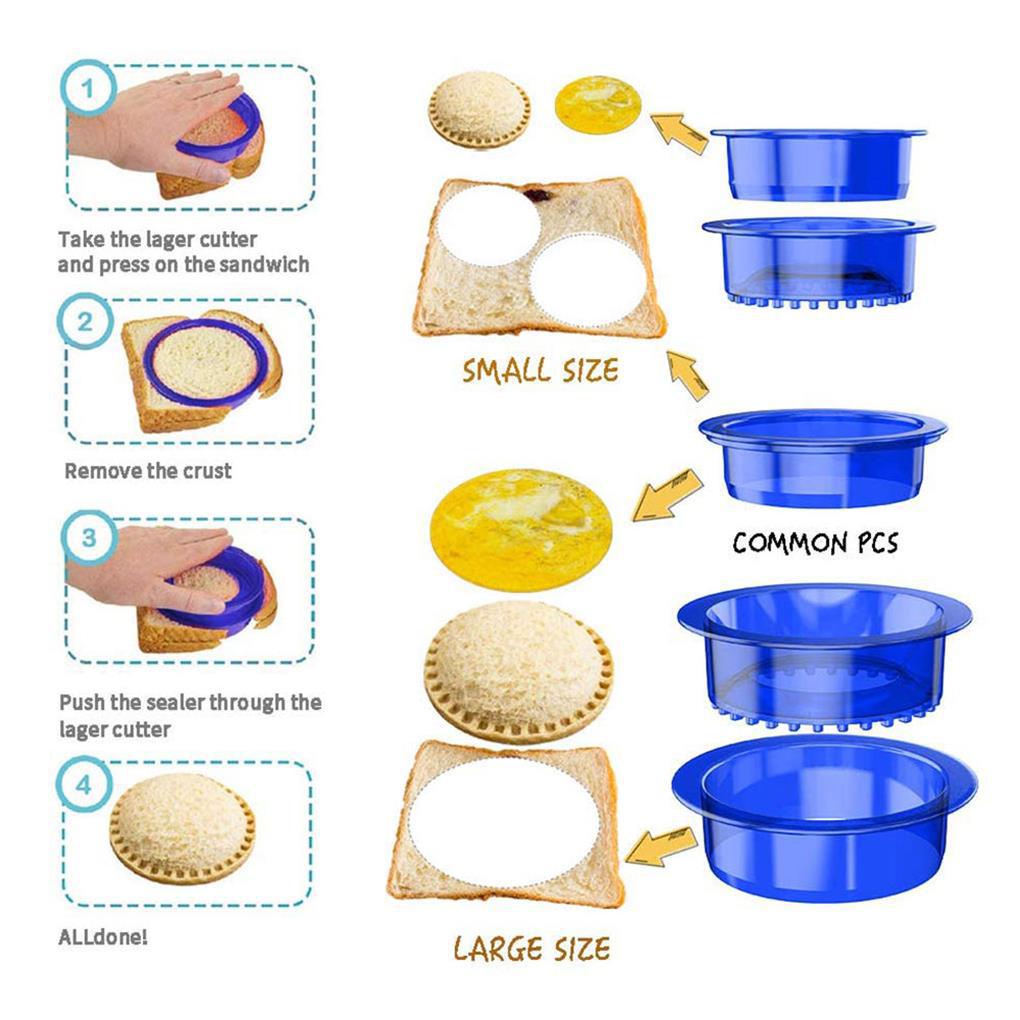 1

Take the lager cutter and press on the sandwich

2

Remove the crust

3

Push the sealer through the lager cutter

4

ALLdone!

SMALL SIZE

COMMON PCS

LARGE SIZE