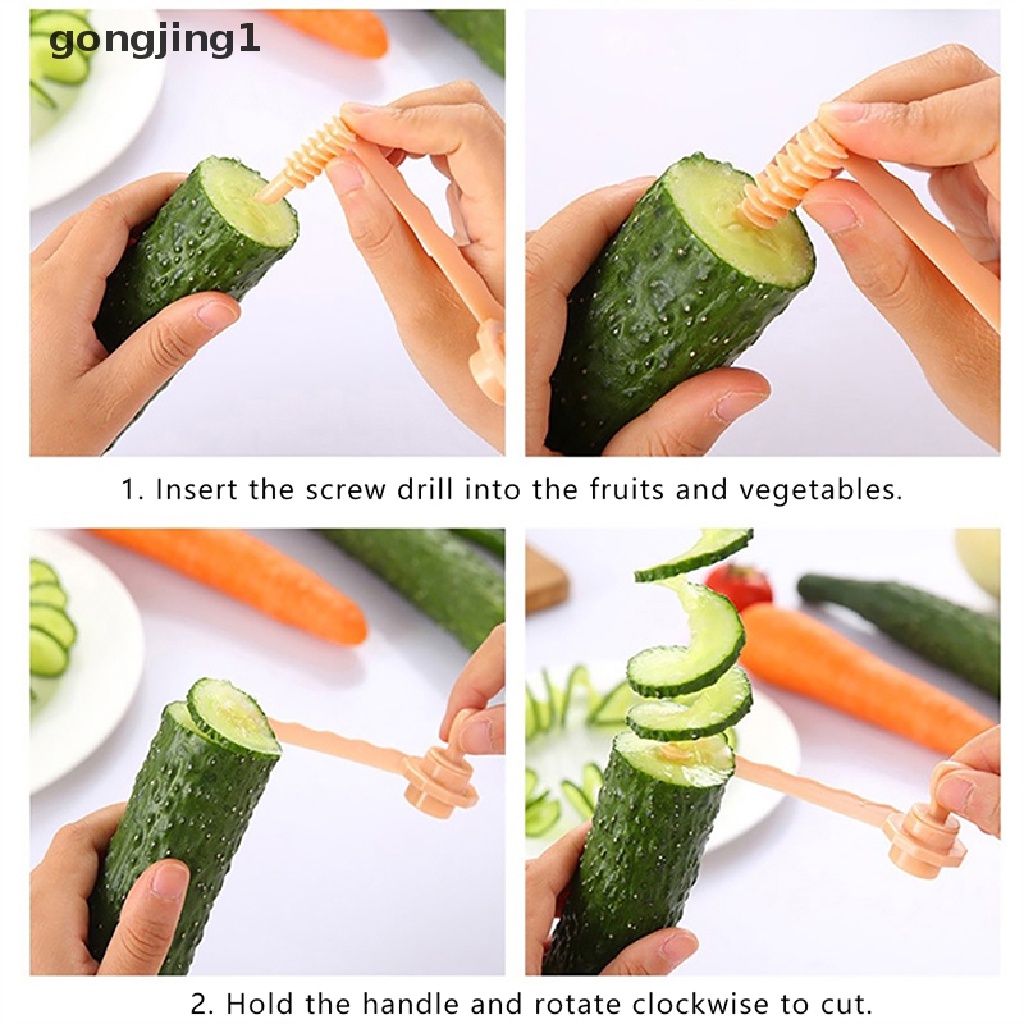 gongjing1

1. Insert the screw drill into the fruits and vegetables.

2. Hold the handle and rotate clockwise to cut.