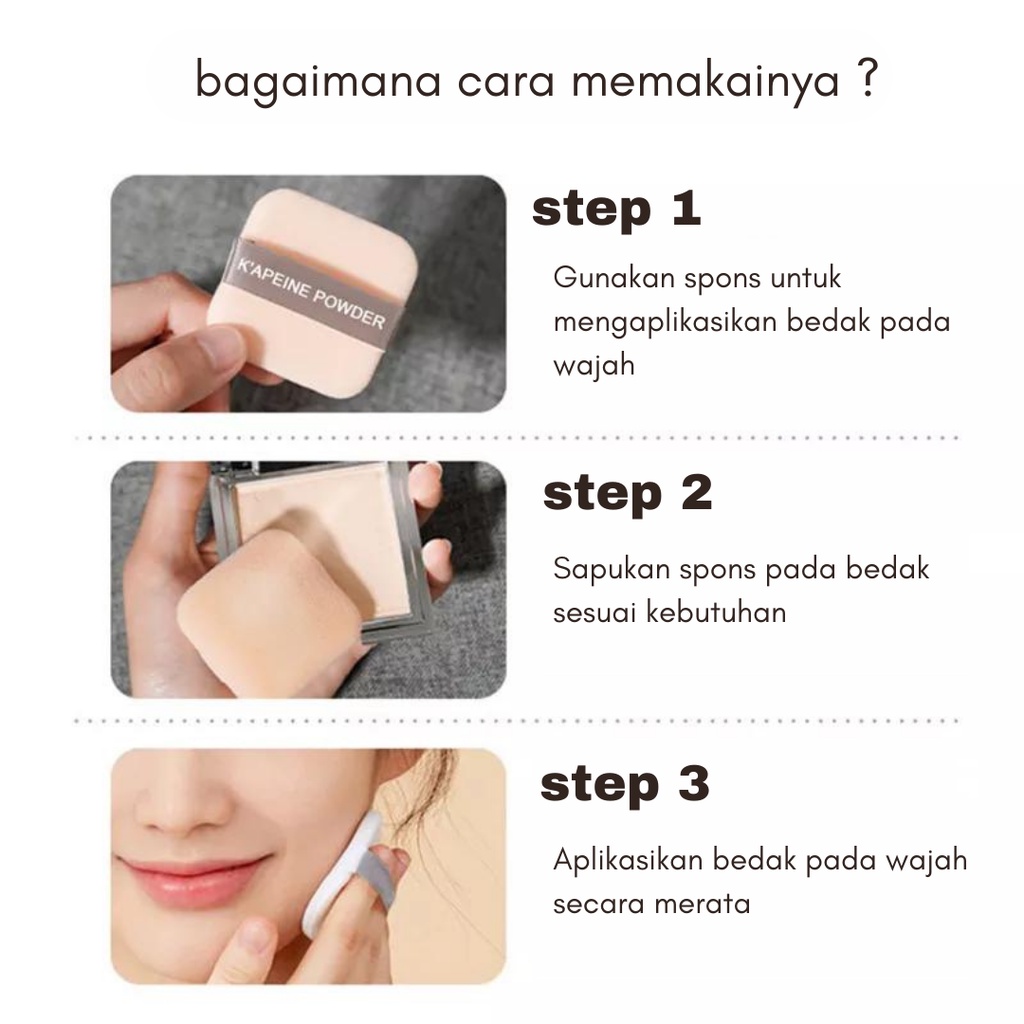 bagaimana cara memakainya ?

K'APEINE POWDER

step 1

Gunakan spons untuk mengaplikasikan bedak pada wajah

step 2

Sapukan spons pada bedak sesuai kebutuhan

step 3

Aplikasikan bedak pada wajah secara merata