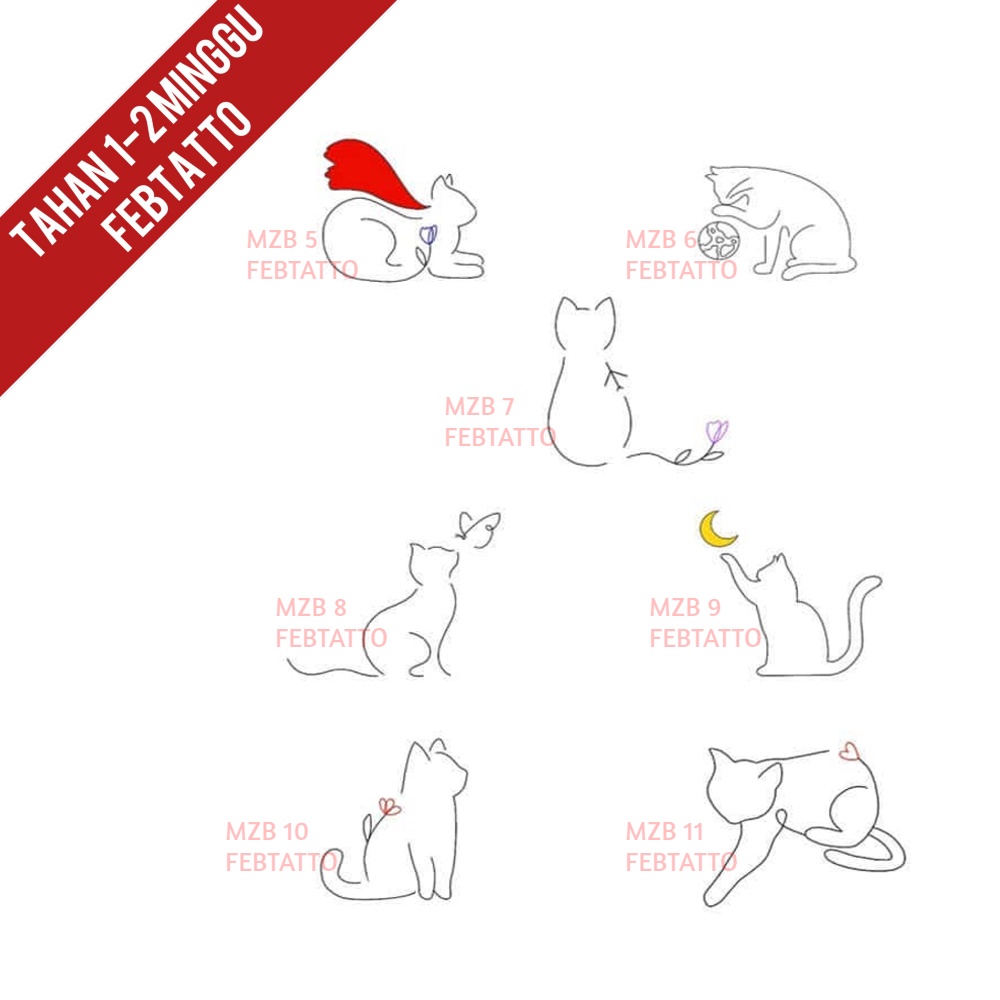 TAHAN 1-2MINGGU
FEBTATTO

MZB 5
FEBTATTO

MZB 6
FEBTATTO

MZB 7
FEBTATTO

MZB 8
FEBTATTO

MZB 9
FEBTATTO

MZB 10
FEBTATTO

MZB 11
FEBTATTO