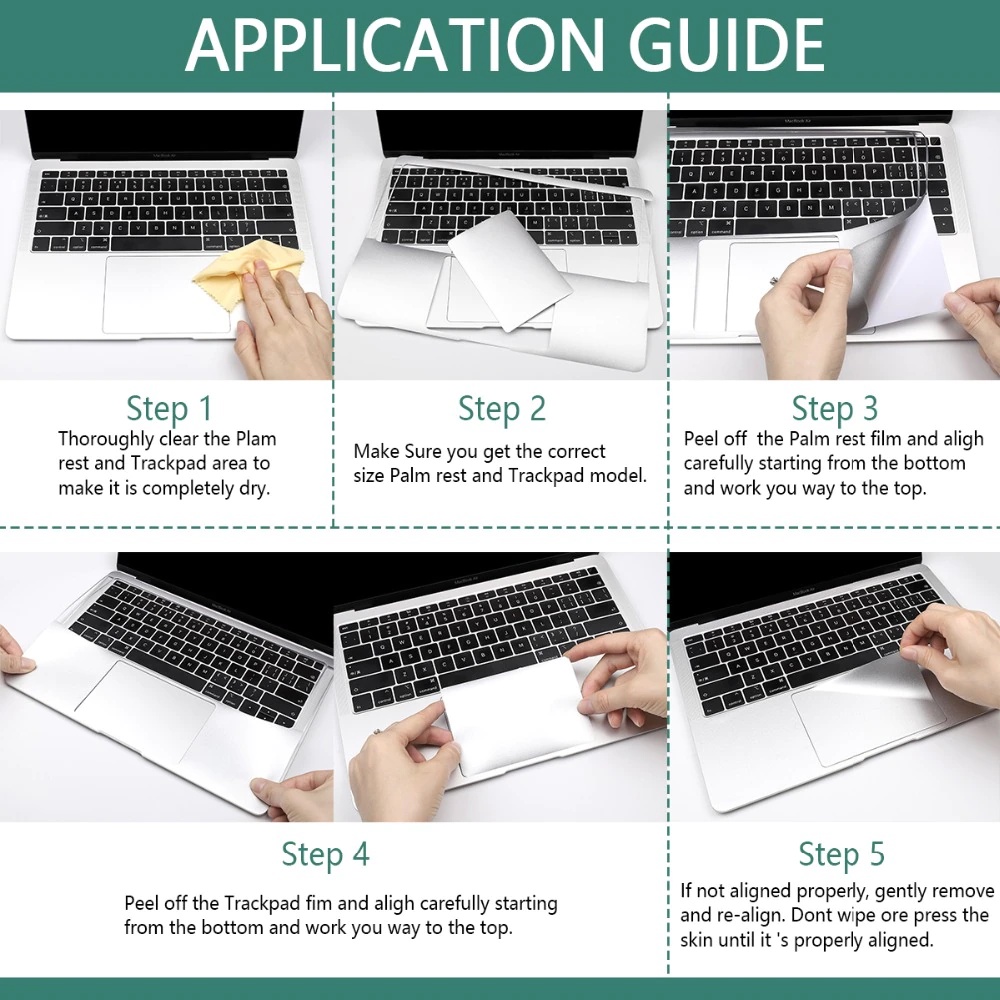 APPLICATION GUIDE

Step 1
Thoroughly clear the Plam rest and Trackpad area to make it is completely dry.

Step 2
Make Sure you get the correct size Palm rest and Trackpad model.

Step 3
Peel off the Palm rest film and aligh carefully starting from the bottom and work you way to the top.

Step 4
Peel off the Trackpad fim and aligh carefully starting from the bottom and work you way to the top.

Step 5
If not aligned properly, gently remove and re-align. Dont wipe ore press the skin until it 's properly aligned.