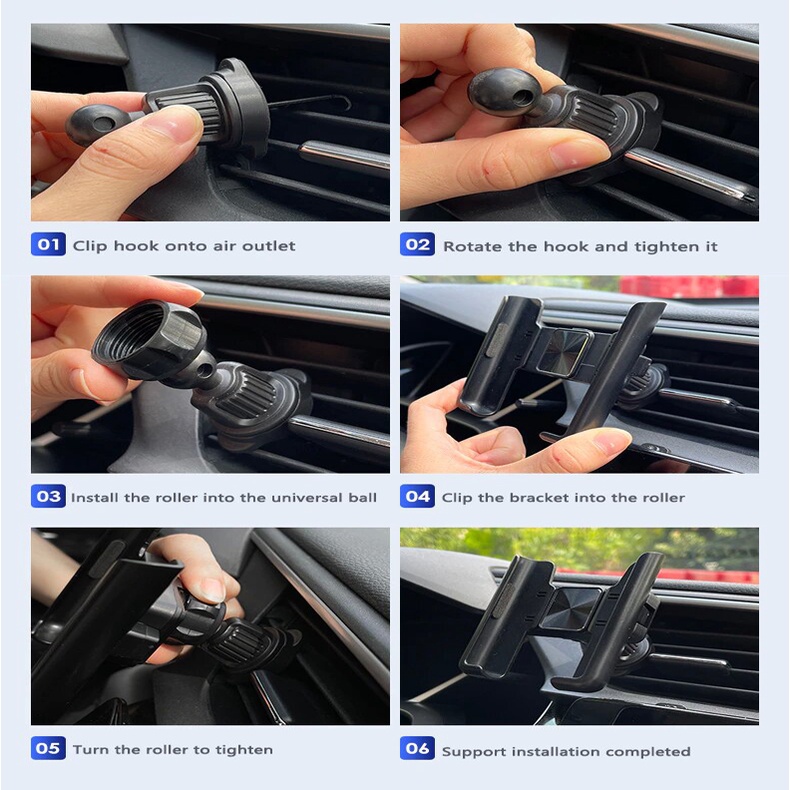 01 Clip hook onto air outlet

02 Rotate the hook and tighten it

03 Install the roller into the universal ball

04 Clip the bracket into the roller

05 Turn the roller to tighten

06 Support installation completed