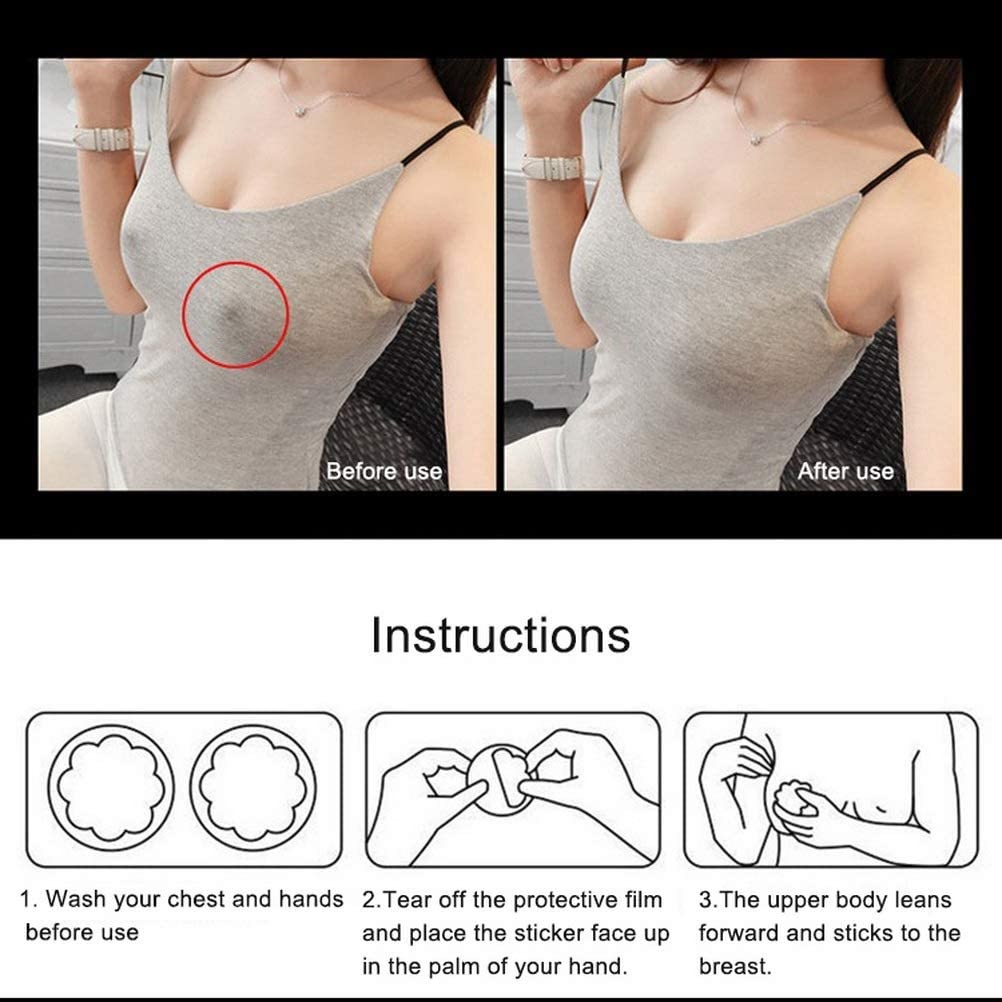 Before use

After use

Instructions

1. Wash your chest and hands before use

2.Tear off the protective film and place the sticker face up in the palm of your hand.

3.The upper body leans forward and sticks to the breast.