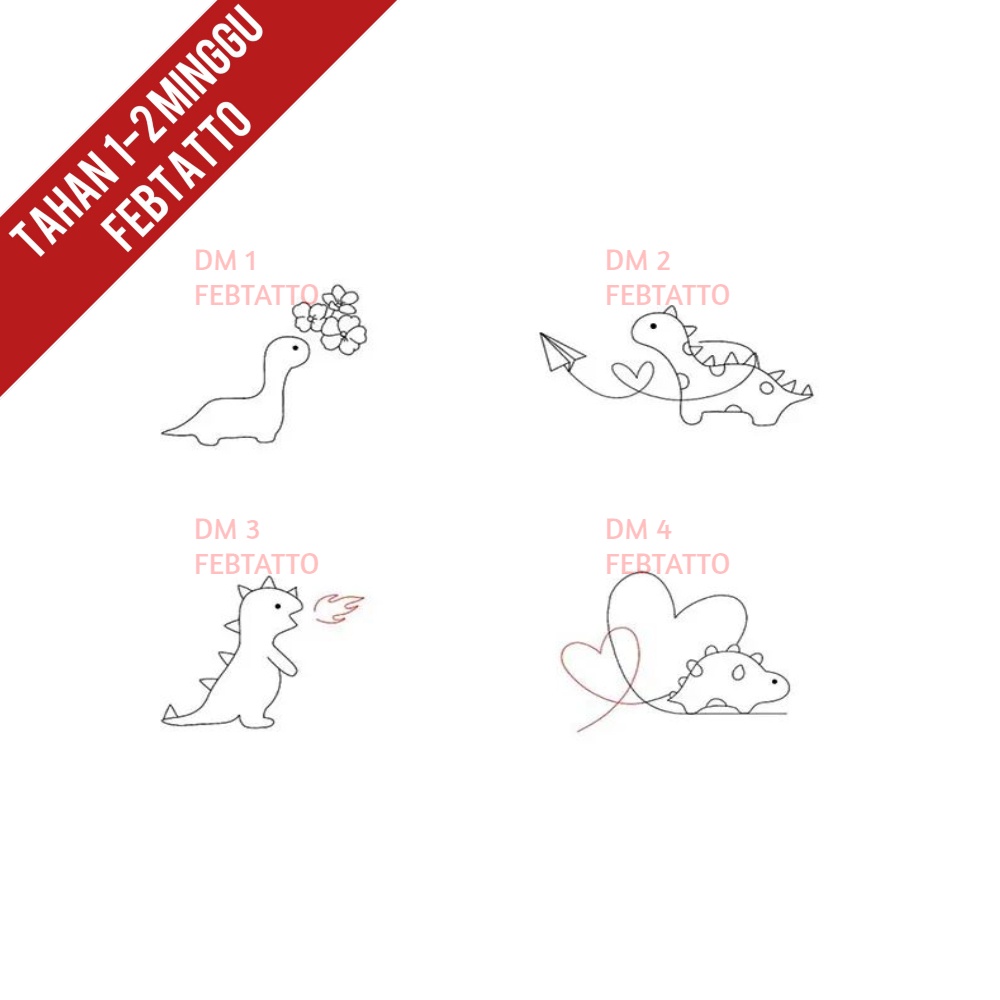 TAHAN 1-2MINGGU
FEBTATTO

DM 1
FEBTATTO

DM 2
FEBTATTO

DM 3
FEBTATTO

DM 4
FEBTATTO