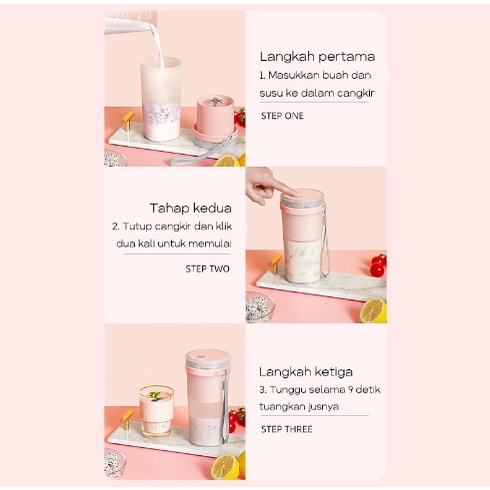 Langkah pertama
1. Masukkan buah dan susu ke dalam cangkir
STEP ONE

Tahap kedua
2. Tutup cangkir dan klik dua kali untuk memulai
STEP TWO

Langkah ketiga
3. Tunggu selama 9 detik tuangkan jusnya
STEP THREE