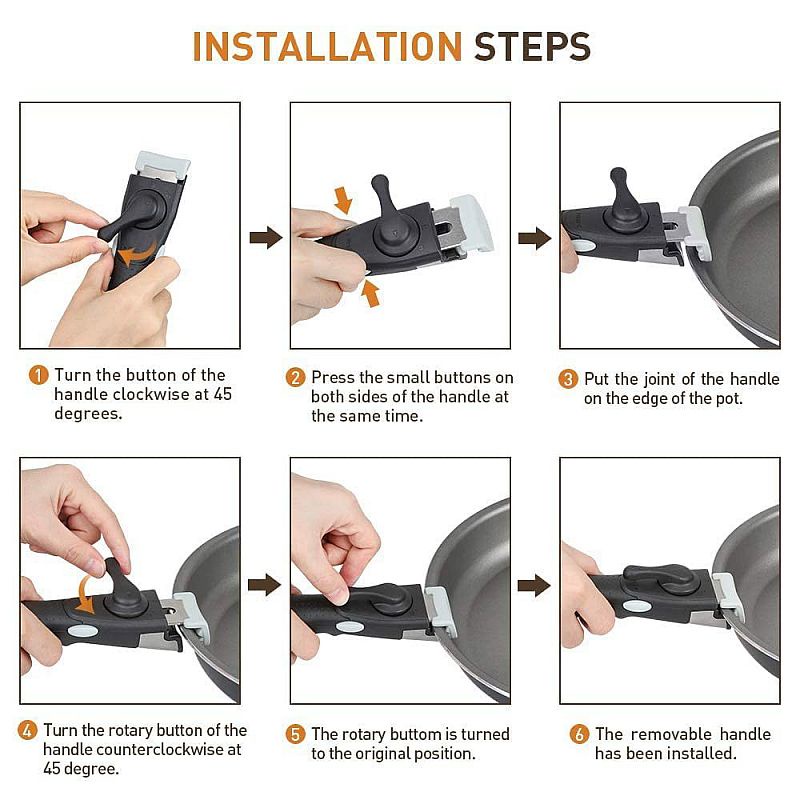 INSTALLATION STEPS

1 Turn the button of the handle clockwise at 45 degrees.

2 Press the small buttons on both sides of the handle at the same time.

3 Put the joint of the handle on the edge of the pot.

4 Turn the rotary button of the handle counterclockwise at 45 degree.

5 The rotary buttom is turned to the original position.

6 The removable handle has been installed.