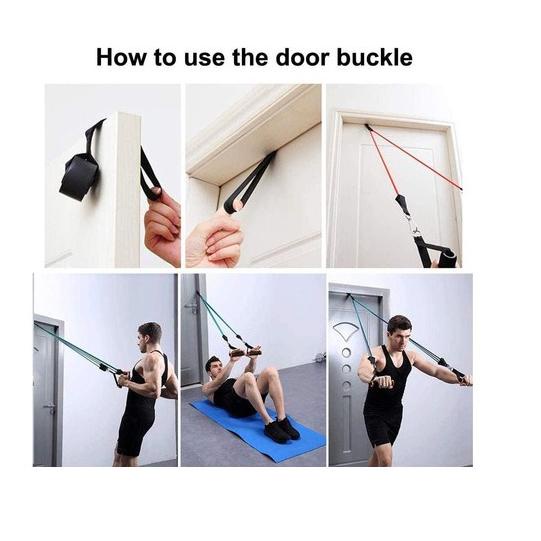 How to use the door buckle